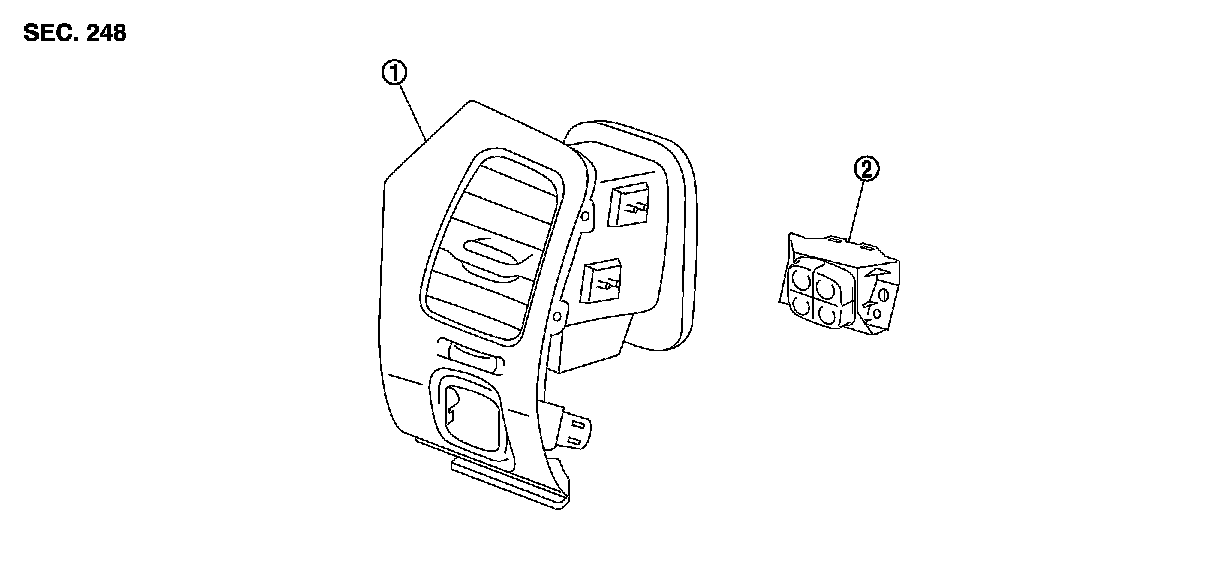 SEC. 248

①

②