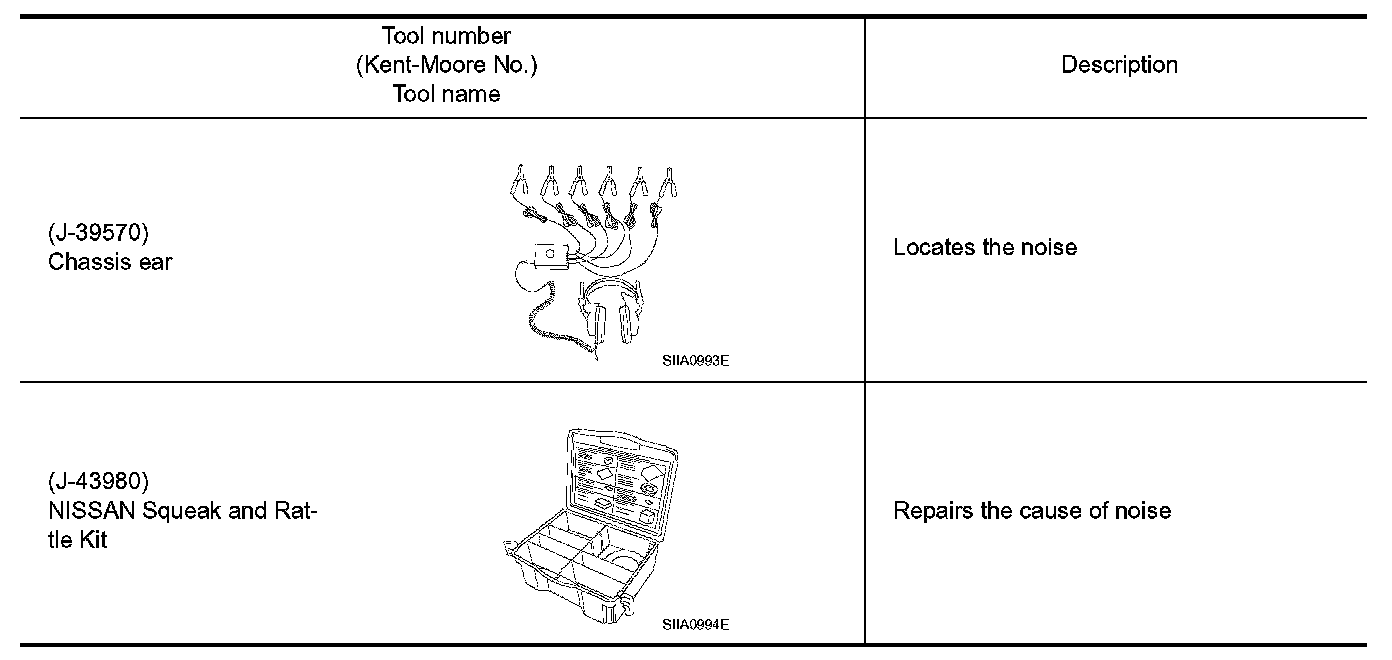 | Tool number (Kent-Moore No.) Tool name | Description |
|---|---|
| (J-39570) Chassis ear SIIA0993E | Locates the noise |
| (J-43980) NISSAN Squeak and Rattle Kit SIIA0994E | Repairs the cause of noise |