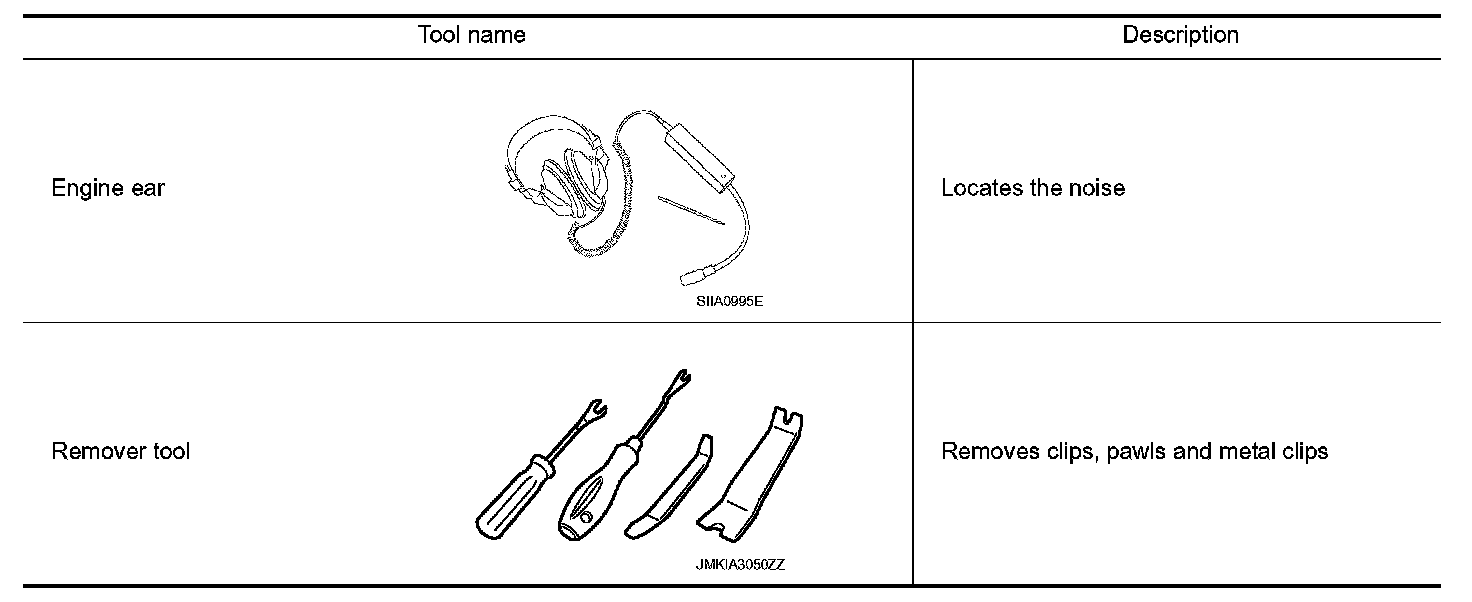 | Tool name | Description |
|---|---|
| Engine ear SIIA0995E | Locates the noise |
| Remover tool JMKIA3050ZZ | Removes clips, pawls and metal clips |