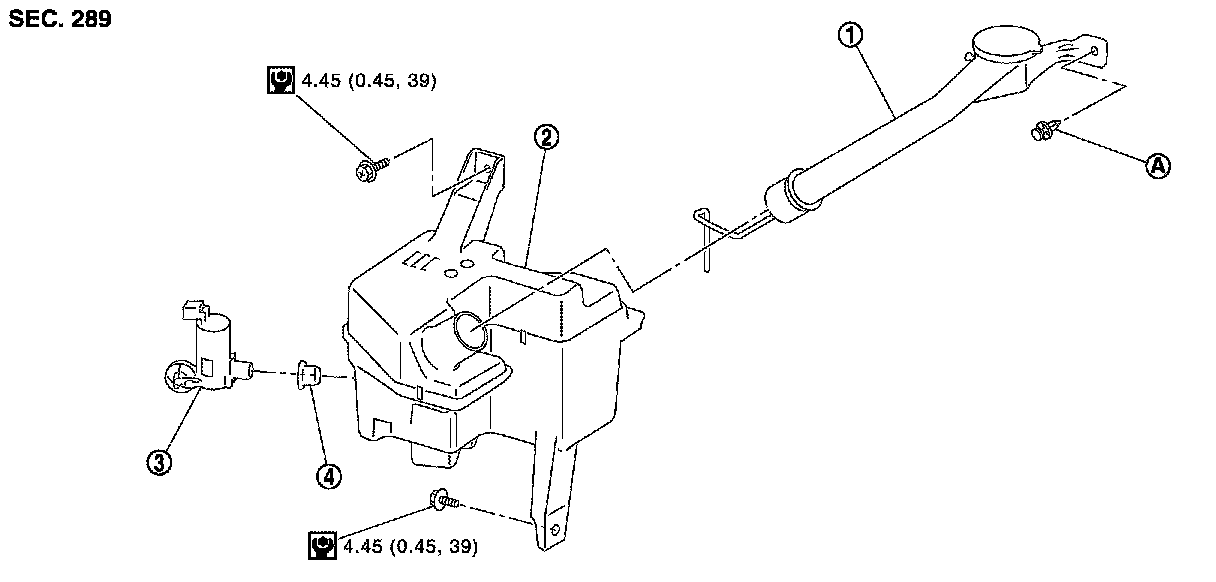 SEC. 289

4.45 (0.45, 39)

1

2

A

3

4

4.45 (0.45, 39)