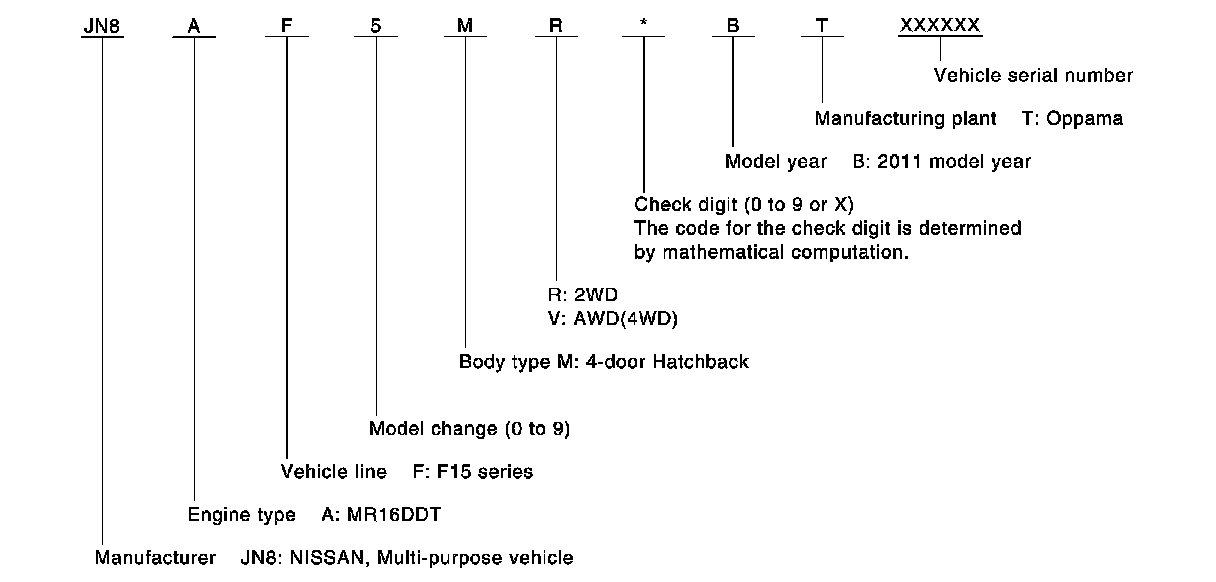 JN8 A F 5 M R * B T XXXXXX

Vehicle serial number

Manufacturing plant T: Oppama

Model year B: 2011 model year

Check digit (0 to 9 or X)
The code for the check digit is determined by mathematical computation.

R: 2WD
V: AWD(4WD)

Body type M: 4-door Hatchback

Model change (0 to 9)

Vehicle line F: F15 series

Engine type A: MR16DDT

Manufacturer JN8: NISSAN, Multi-purpose vehicle