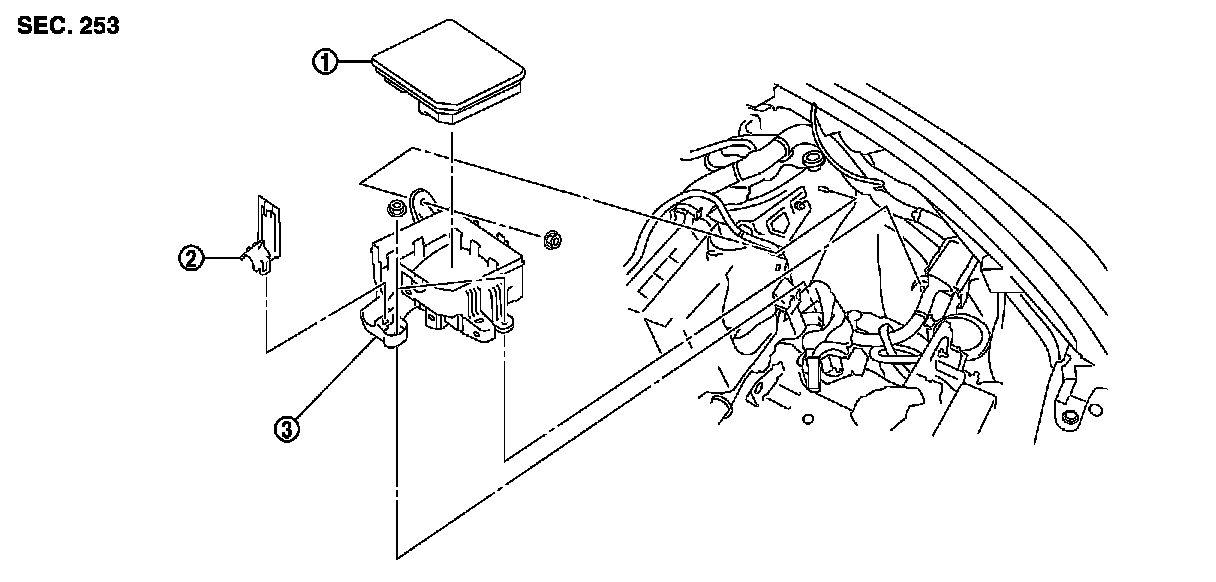 SEC. 253

①

②

③