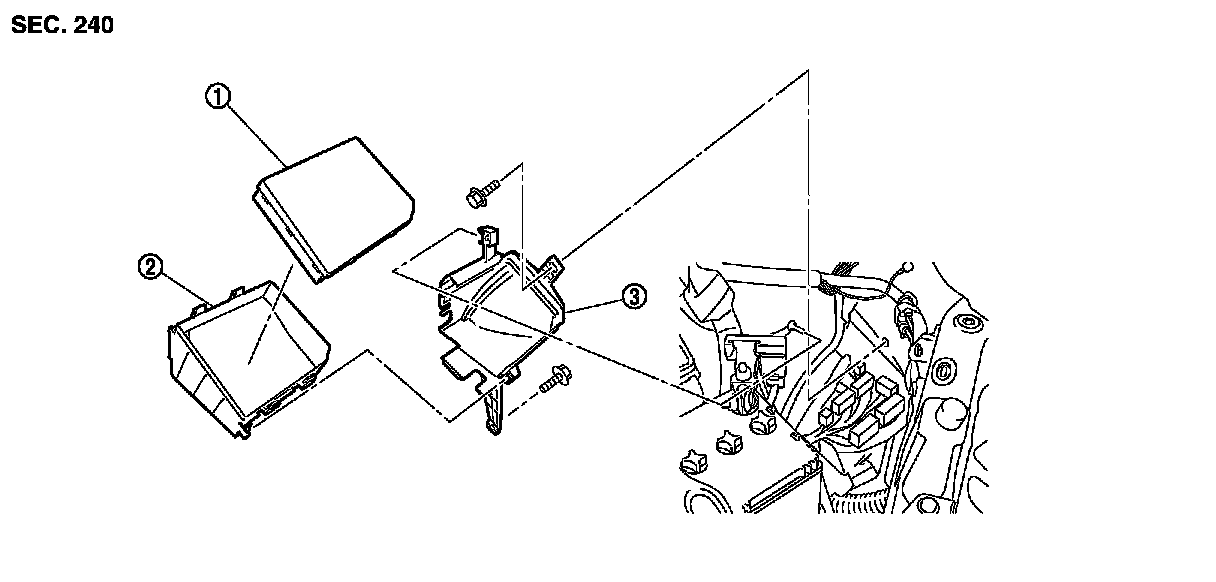 SEC. 240

①

②

③