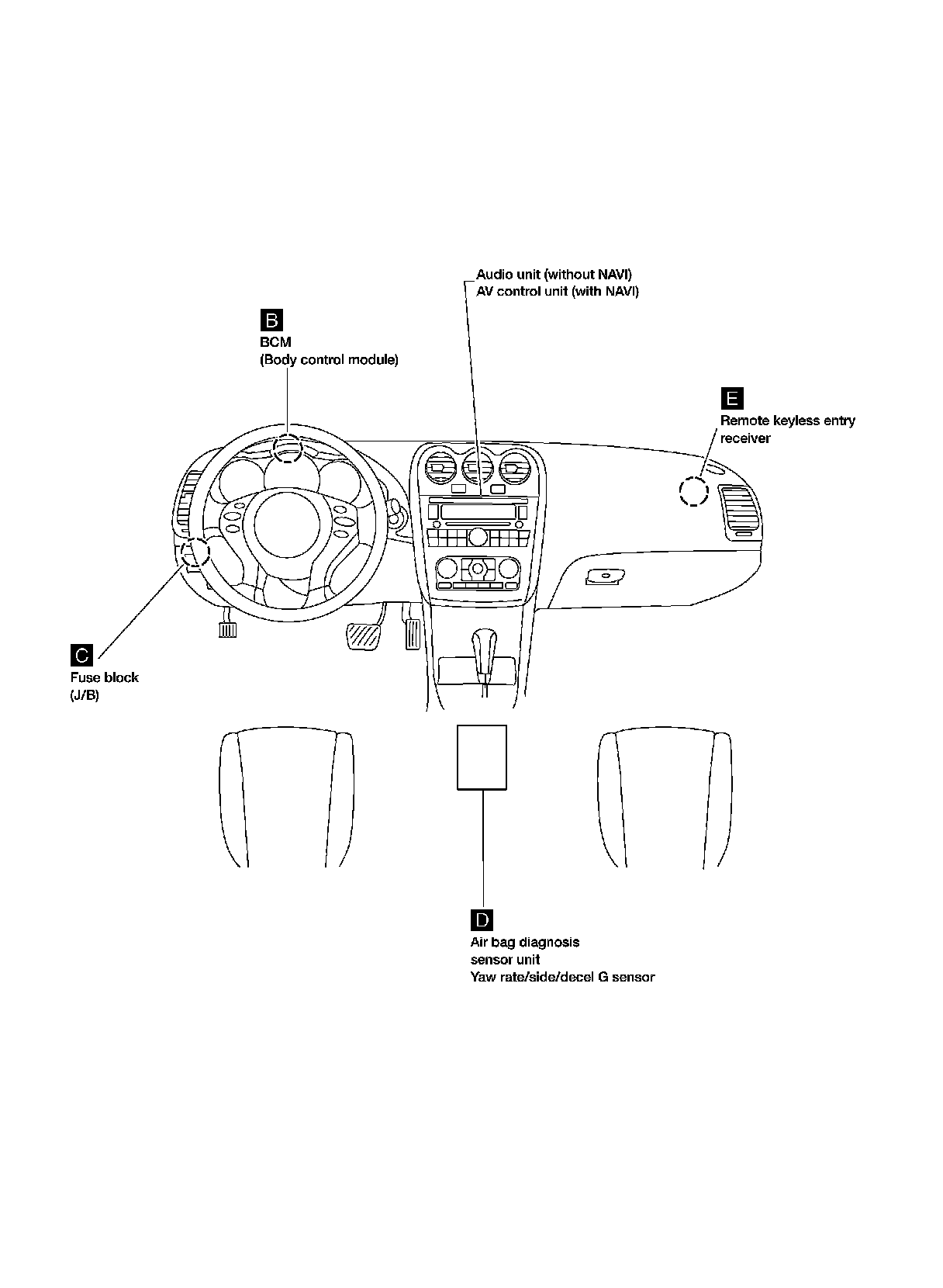 Audio unit (without NAVI)
AV control unit (with NAVI)

B
BCM
(Body control module)

E
Remote keyless entry receiver

C
Fuse block
(J/B)

D
Air bag diagnosis sensor unit
Yaw rate/side/decel G sensor