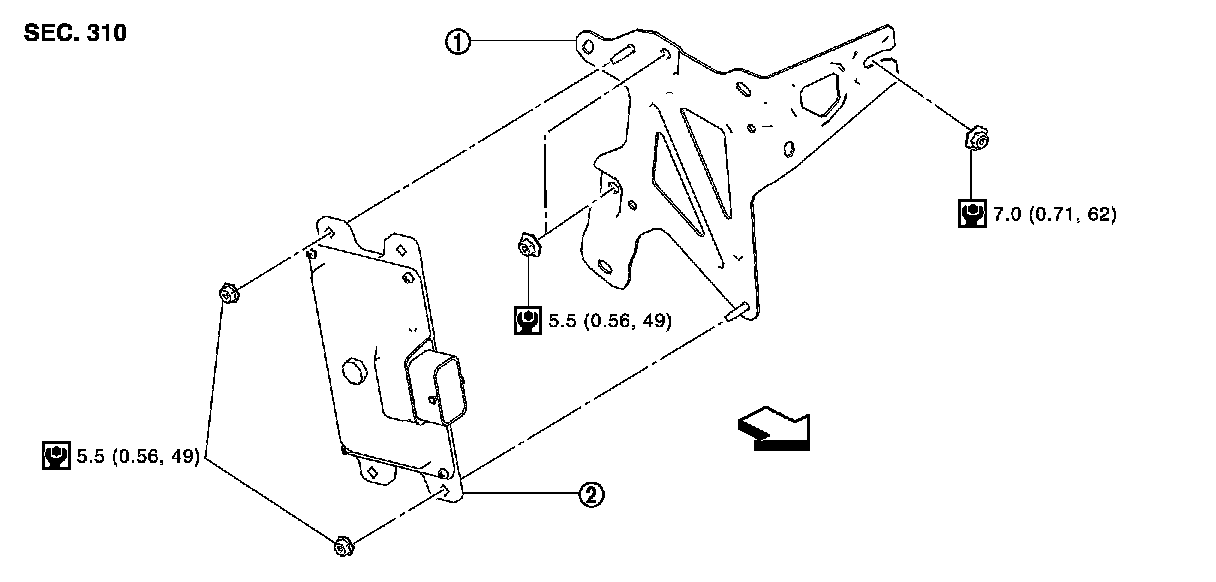 SEC. 310

①

7.0 (0.71, 62)

5.5 (0.56, 49)

5.5 (0.56, 49)

②