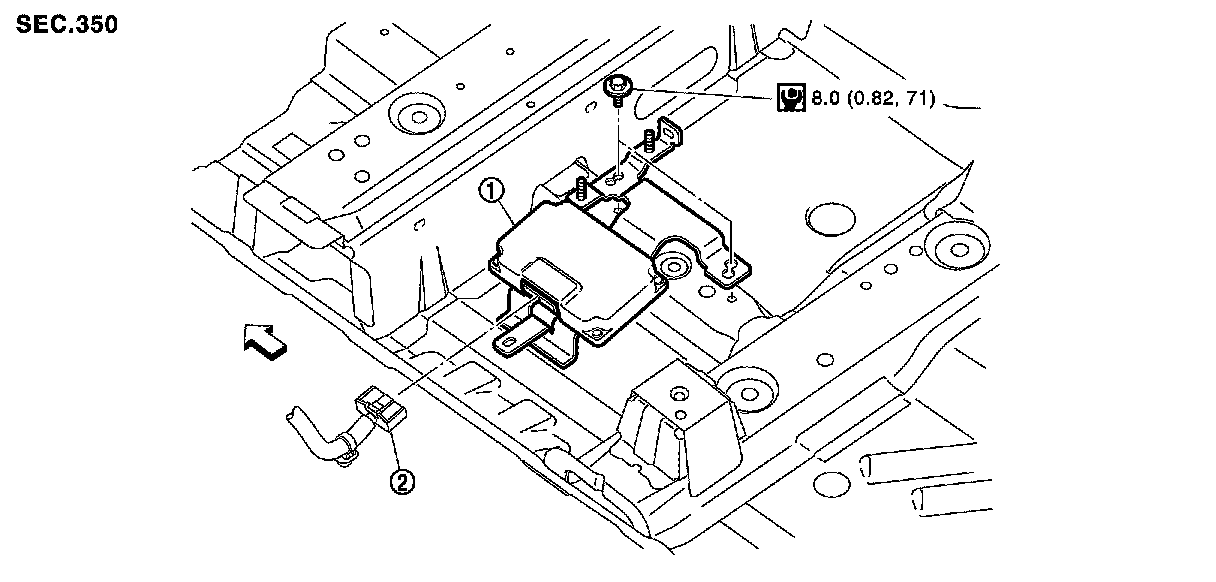 SEC.350

8.0 (0.82, 71)

1

2