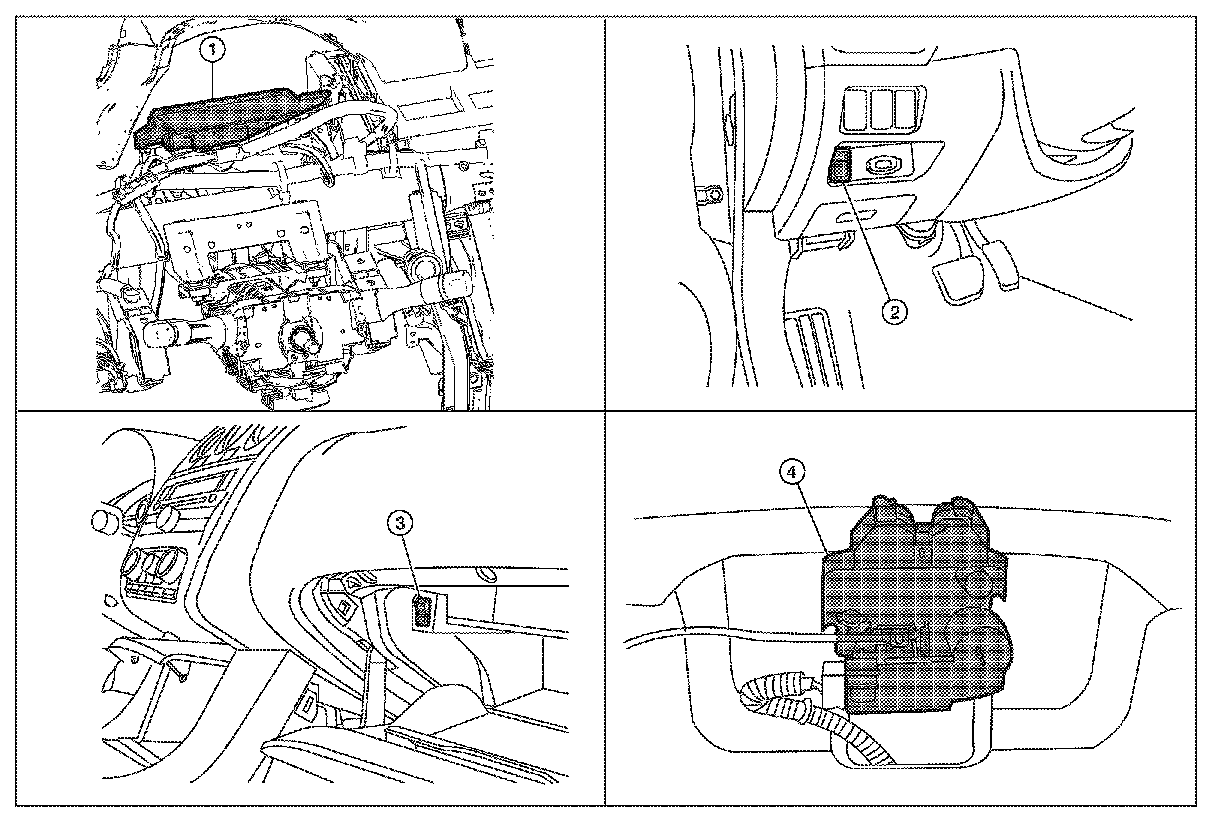 1

2

3

4