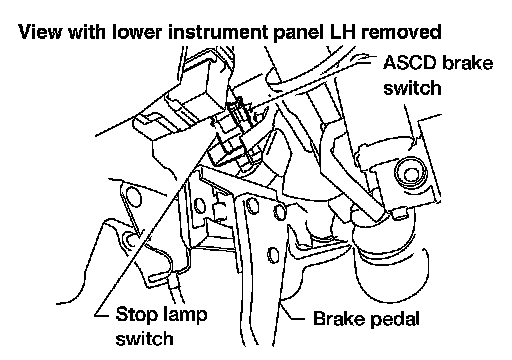 View with lower instrument panel LH removed

ASCD brake switch

Stop lamp switch

Brake pedal