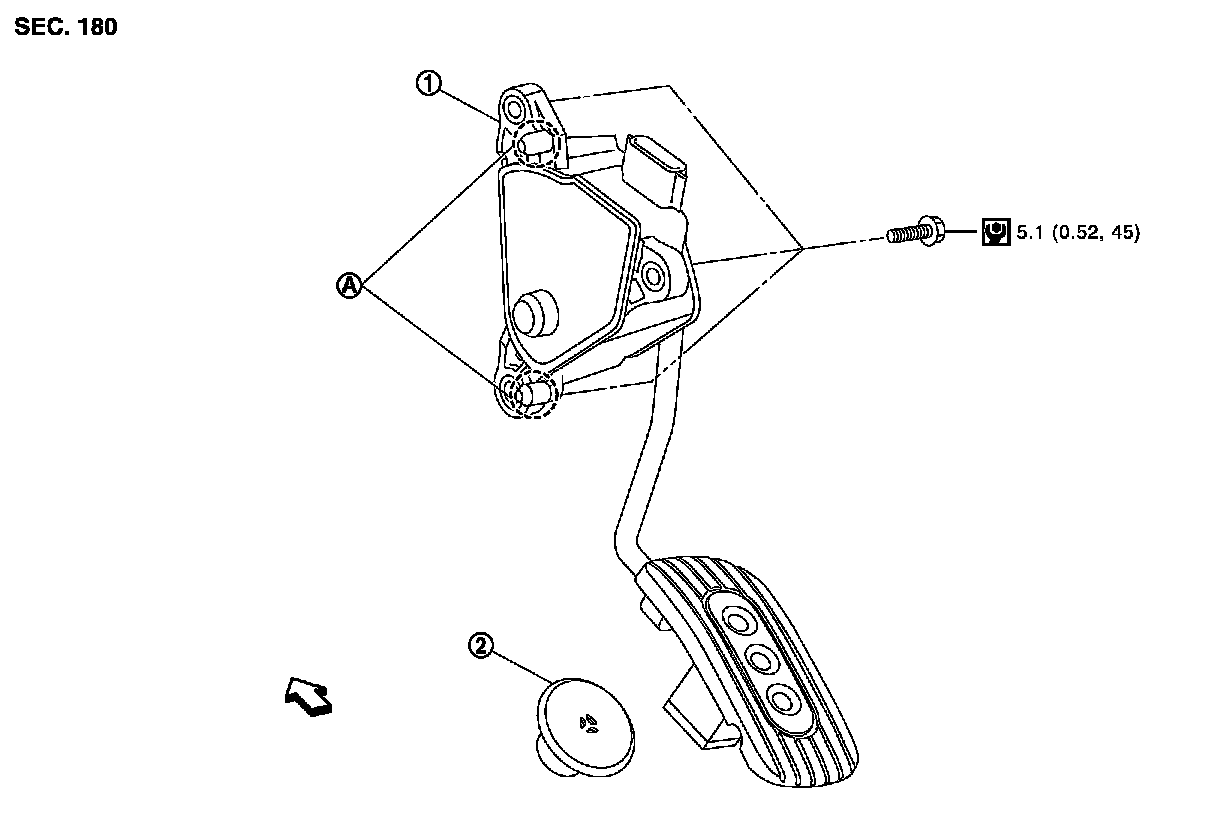 SEC. 180

1

A

5.1 (0.52, 45)

2