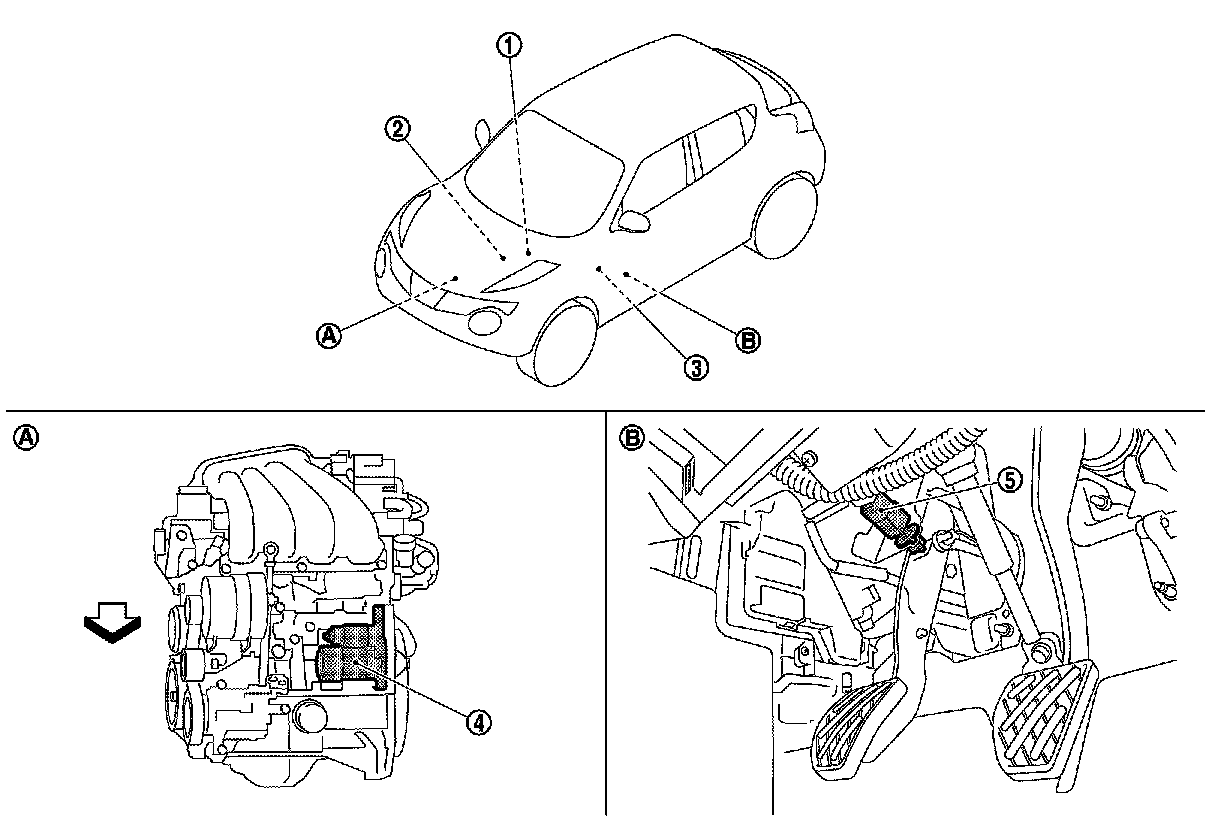 ①
②
Ⓐ
③
Ⓑ
Ⓐ
④
Ⓑ
⑤