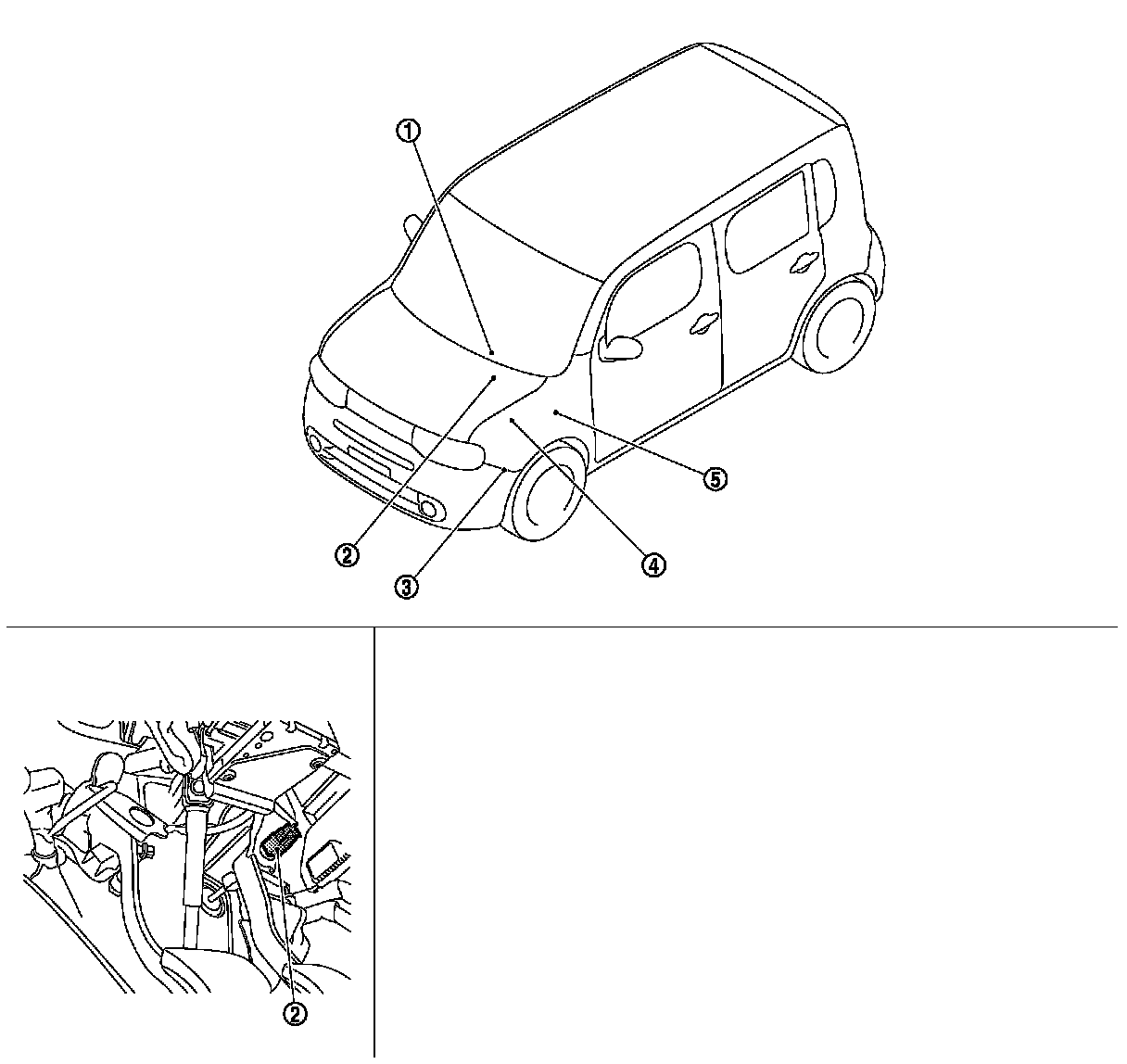 ①
②
③
④
⑤
②