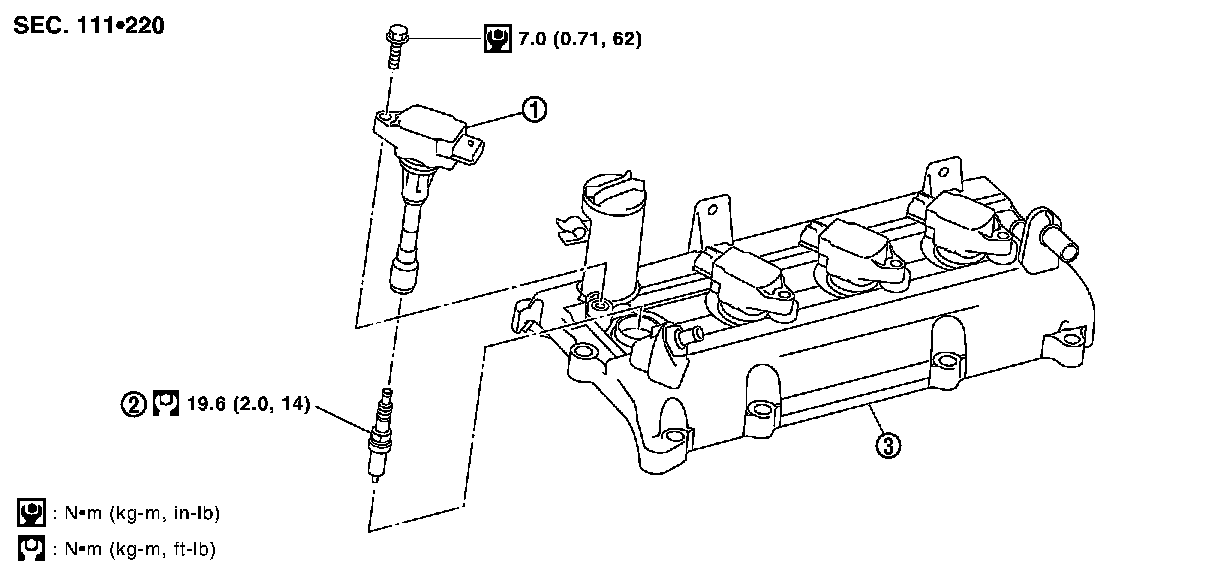 SEC. 111•220

7.0 (0.71, 62)

①

② 19.6 (2.0, 14)

③

: N•m (kg-m, in-lb)

: N•m (kg-m, ft-lb)