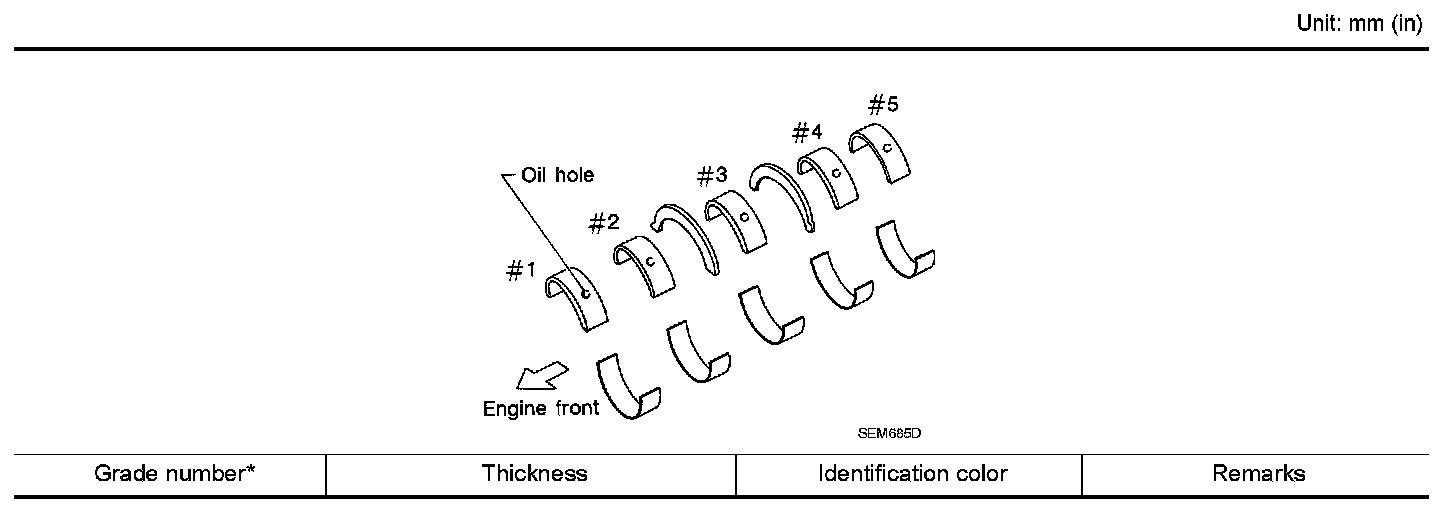 Unit: mm (in)

Oil hole

#1

#2

#3

#4

#5

Engine front

SEM685D

| Grade number* | Thickness | Identification color | Remarks |
|---|---|---|---|