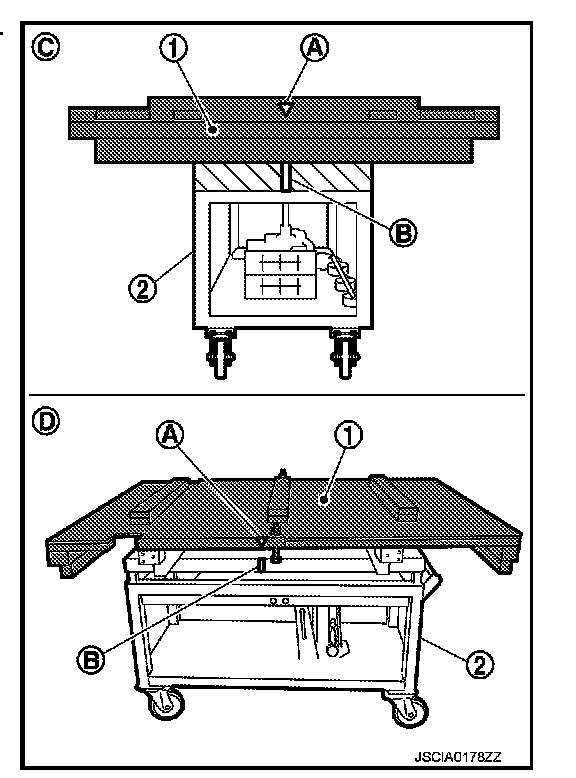 C
1
A
B
2
D
A
1
B
2
JSCIA0178ZZ