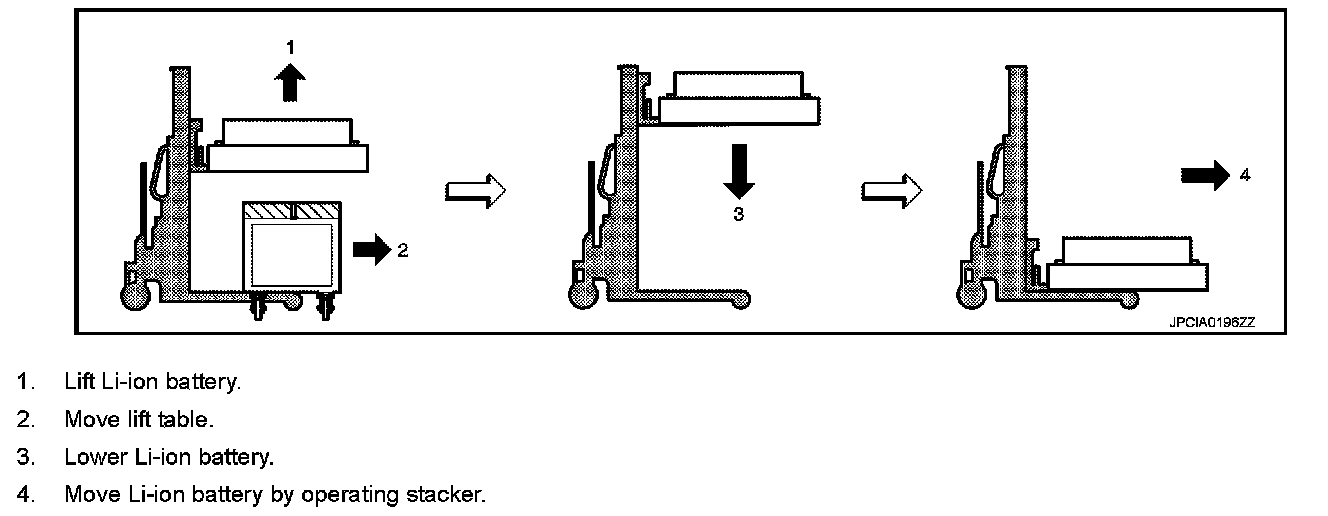 1

2

3

4

JPCIA0196ZZ

1. Lift Li-ion battery.

2. Move lift table.

3. Lower Li-ion battery.

4. Move Li-ion battery by operating stacker.