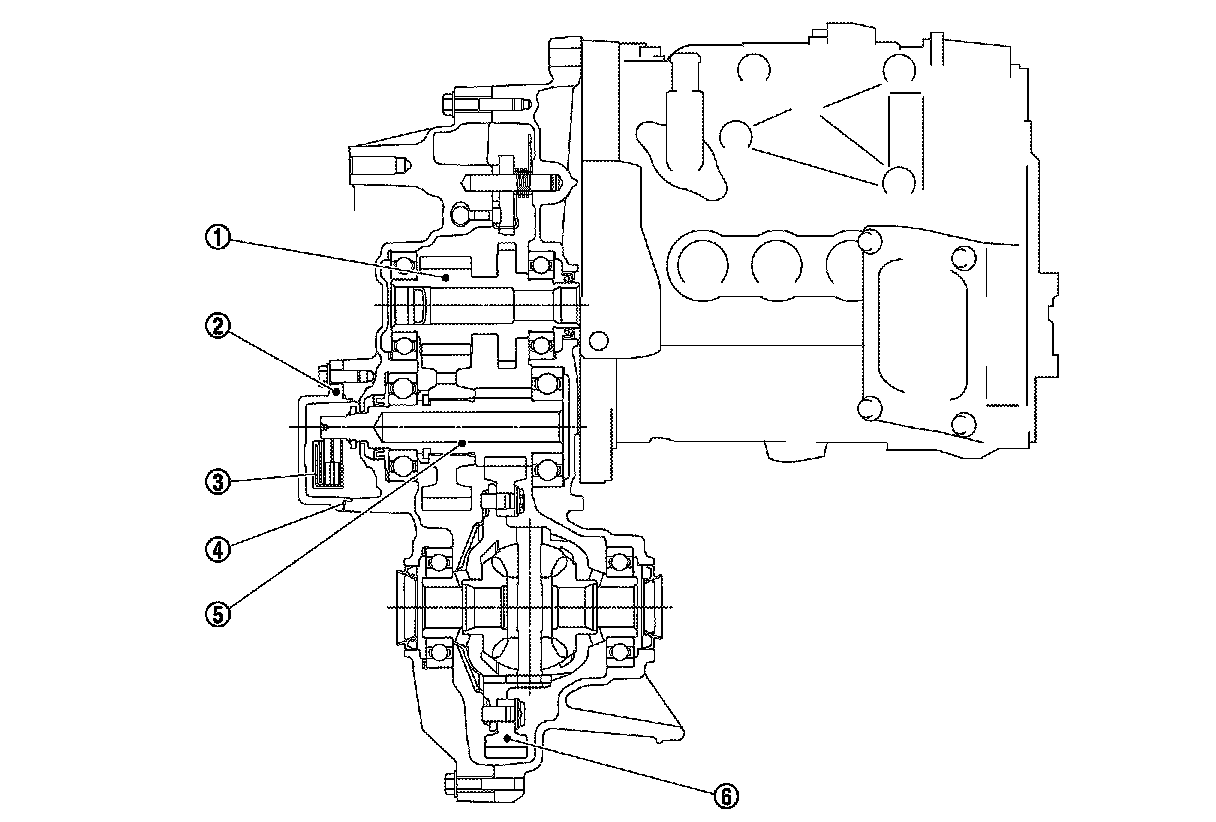 ①
②
③
④
⑤
⑥