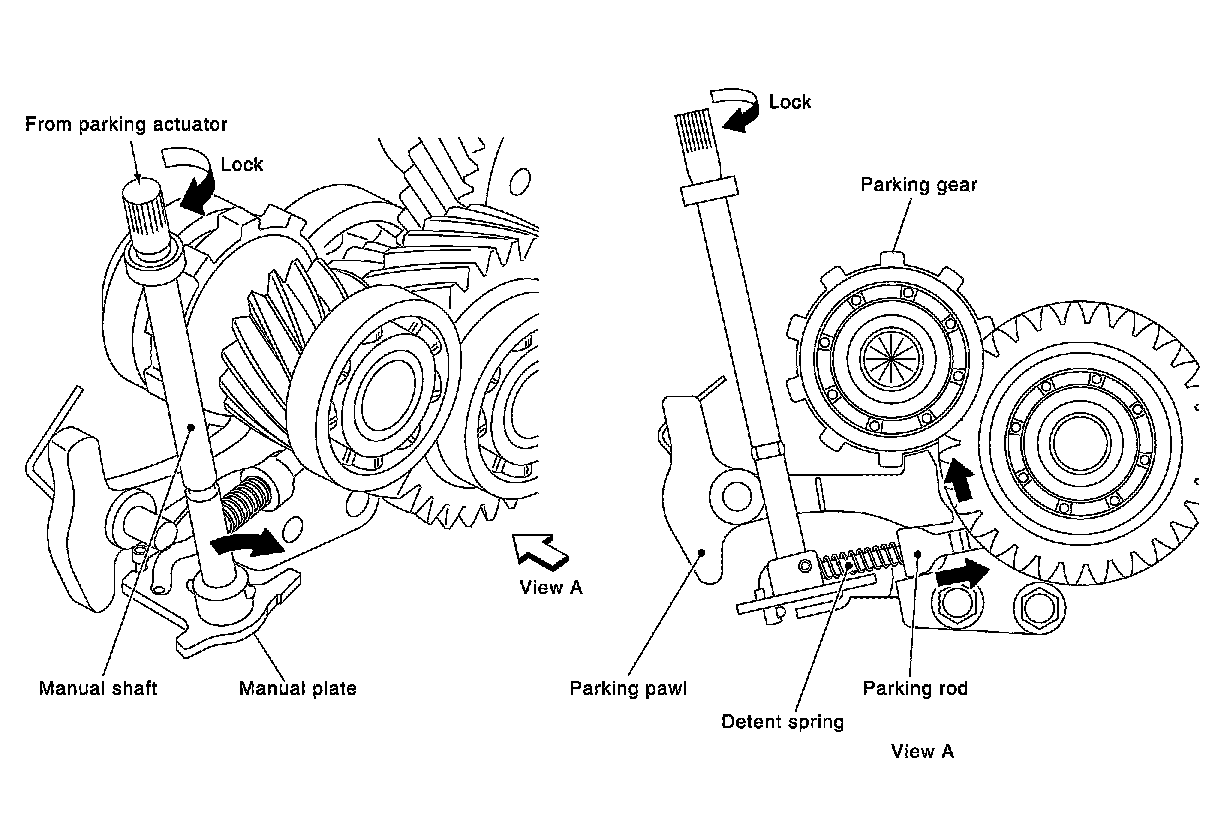 From parking actuator
Lock
View A
Manual shaft
Manual plate

Lock
Parking gear
Parking pawl
Detent spring
Parking rod
View A