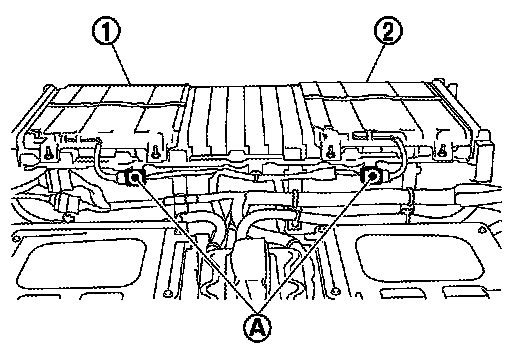 1
2
A