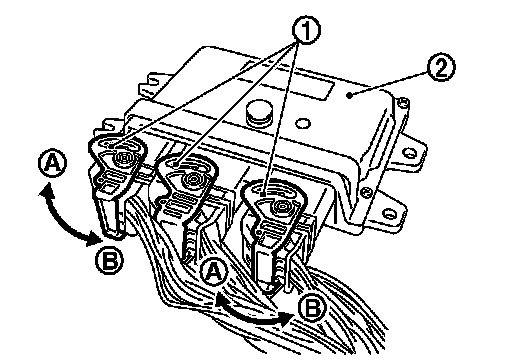 1
2
A
B
A
B