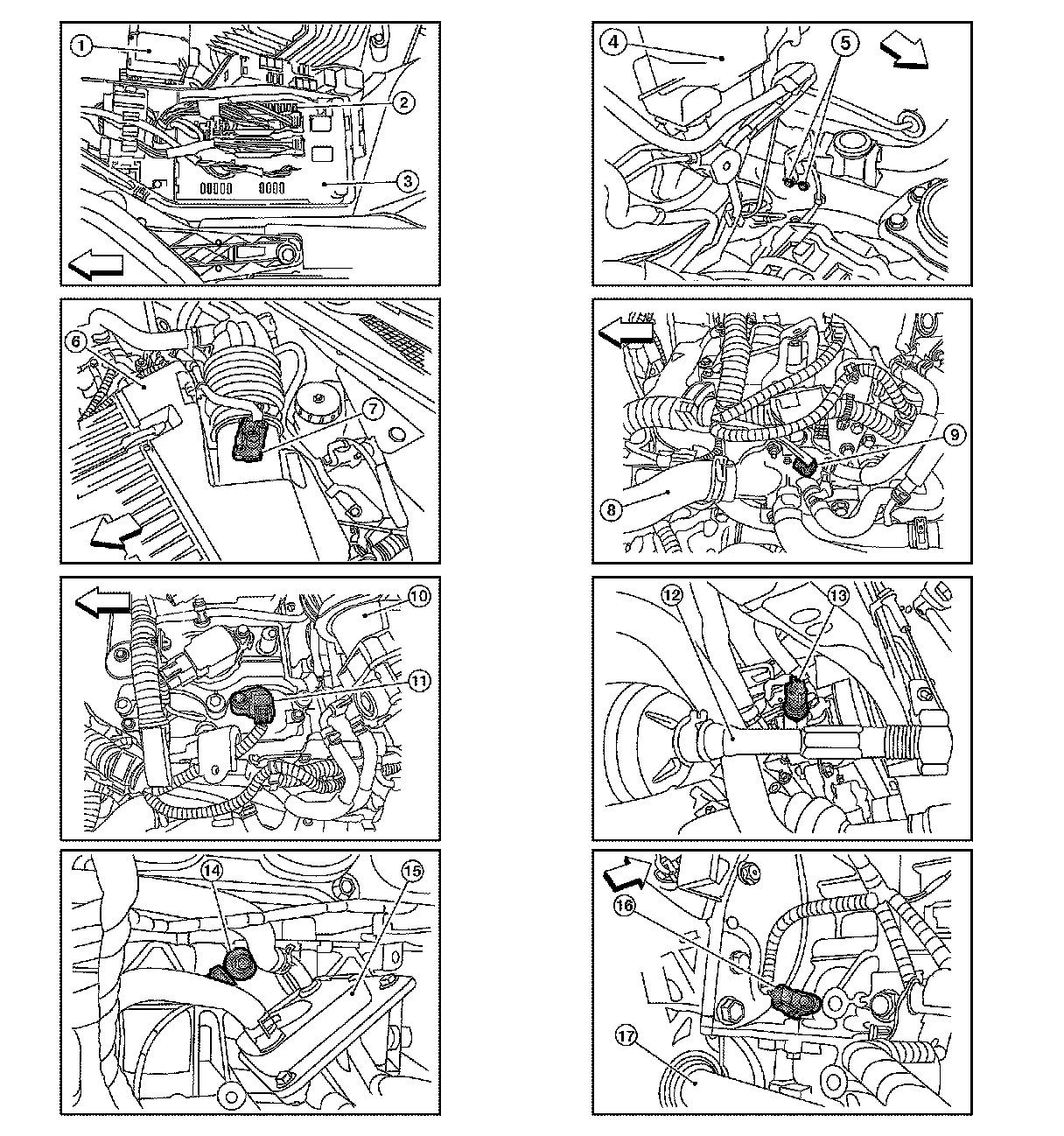 1
2
3
4
5
6
7
8
9
10
11
12
13
14
15
16
17