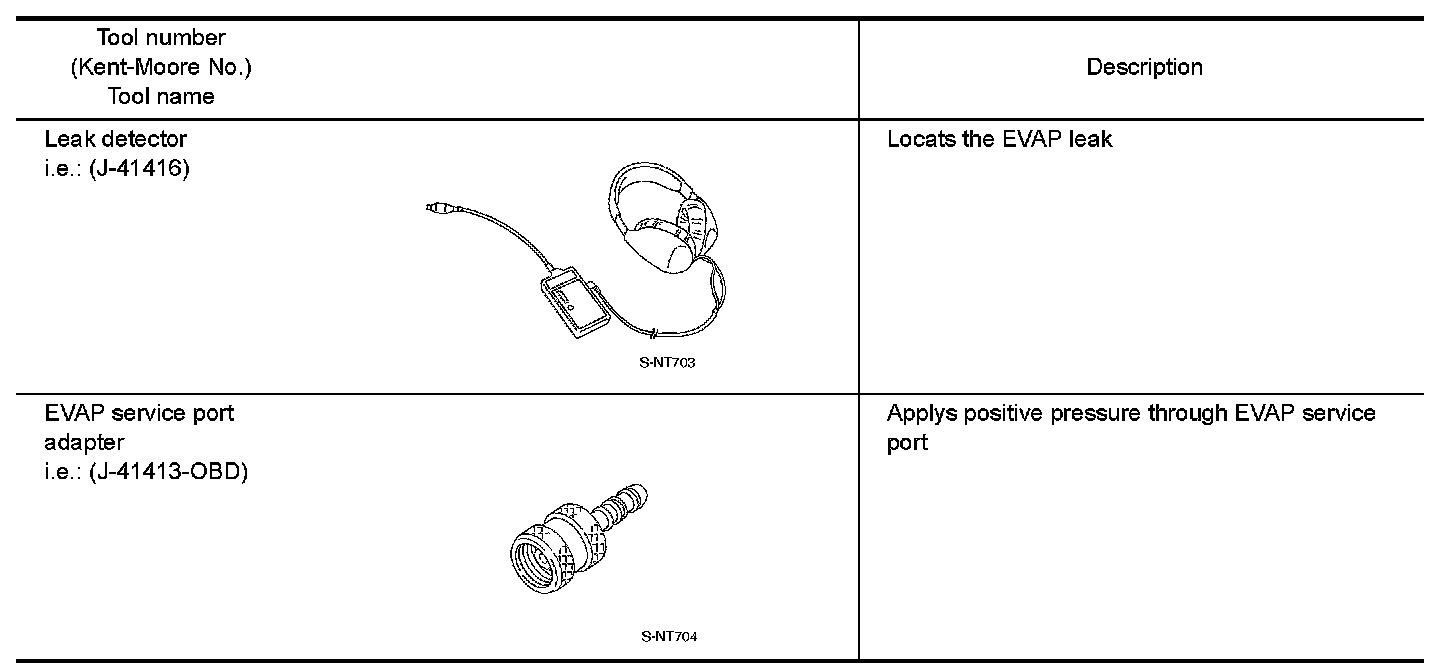 | Tool number (Kent-Moore No.) Tool name | Description |
|---|---|
| Leak detector i.e.: (J-41416) S-NT703 | Locats the EVAP leak |
| EVAP service port adapter i.e.: (J-41413-OBD) S-NT704 | Applys positive pressure through EVAP service port |