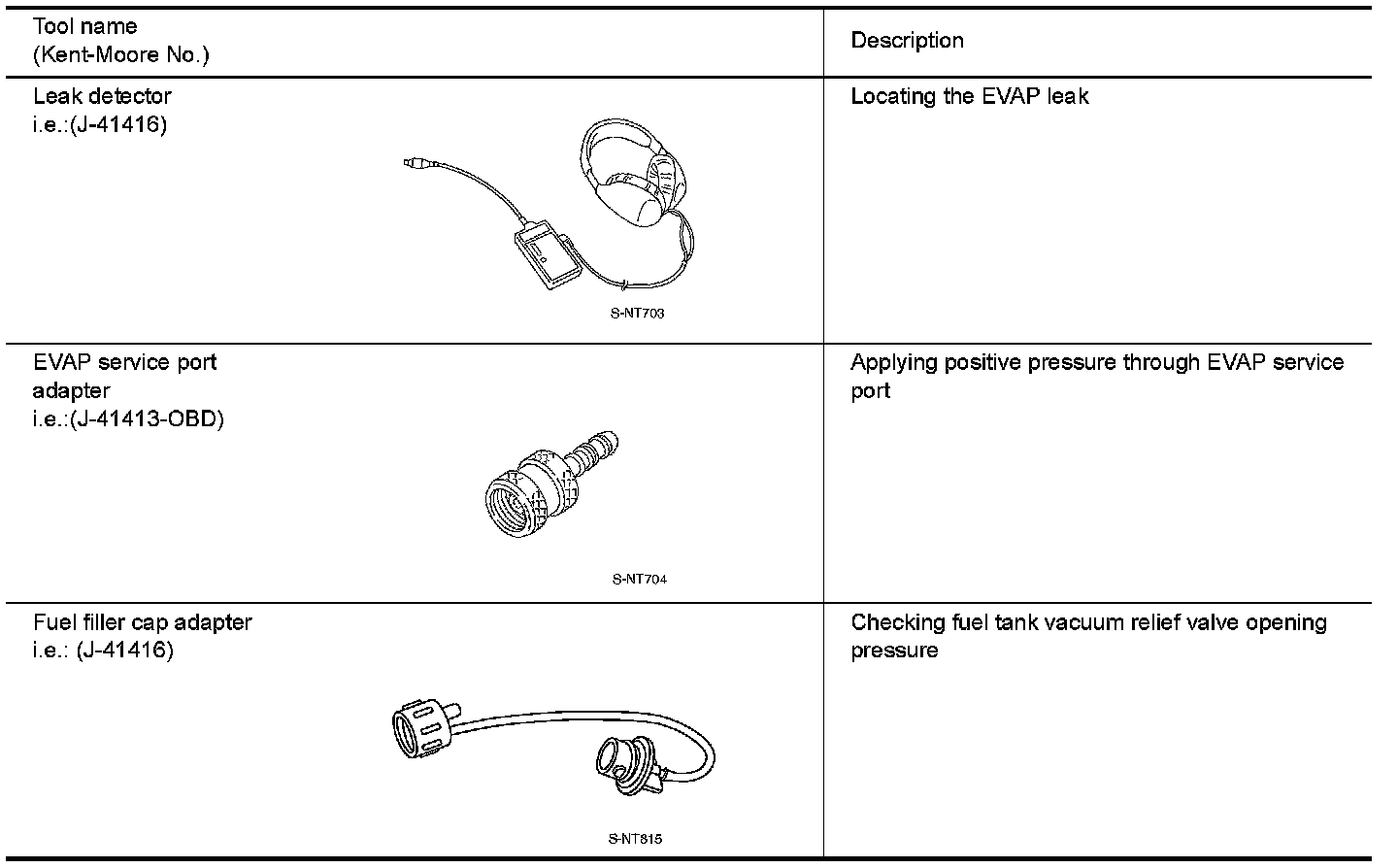 | Tool name (Kent-Moore No.) | Description |
|---|---|
| Leak detector i.e.:(J-41416) S-NT703 | Locating the EVAP leak |
| EVAP service port adapter i.e.:(J-41413-OBD) S-NT704 | Applying positive pressure through EVAP service port |
| Fuel filler cap adapter i.e.: (J-41416) S-NT815 | Checking fuel tank vacuum relief valve opening pressure |