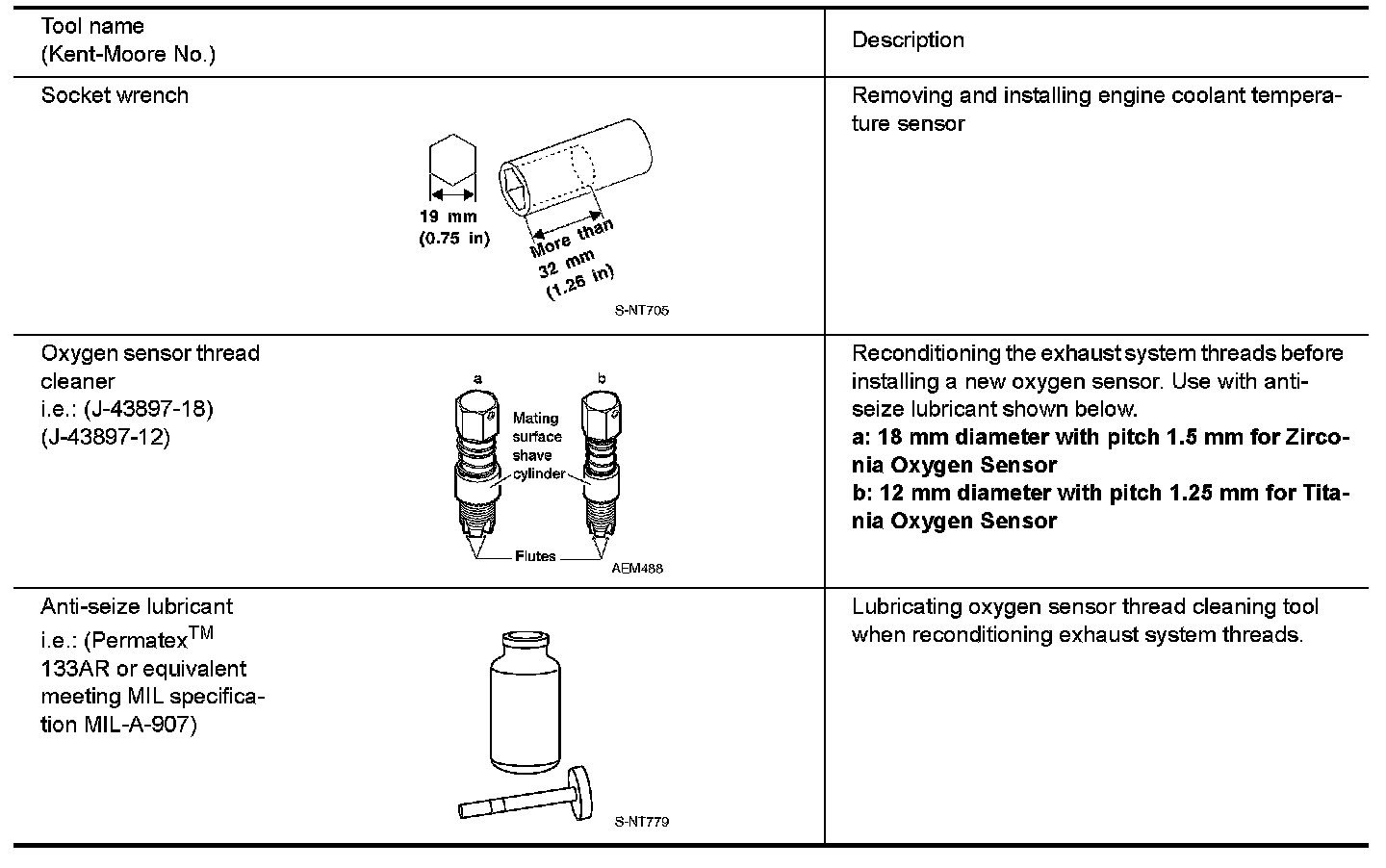 | Tool name (Kent-Moore No.) | Description |
|---|---|
| Socket wrench 19 mm (0.75 in) More than 32 mm (1.26 in) S-NT705 | Removing and installing engine coolant temperature sensor |
| Oxygen sensor thread cleaner i.e.: (J-43897-18) (J-43897-12) a b Mating surface shave cylinder Flutes AEM488 | Reconditioning the exhaust system threads before installing a new oxygen sensor. Use with anti-seize lubricant shown below. **a: 18 mm diameter with pitch 1.5 mm for Zirconia Oxygen Sensor** **b: 12 mm diameter with pitch 1.25 mm for Titania Oxygen Sensor** |
| Anti-seize lubricant i.e.: (Permatex$^{TM}$ 133AR or equivalent meeting MIL specification MIL-A-907) S-NT779 | Lubricating oxygen sensor thread cleaning tool when reconditioning exhaust system threads. |