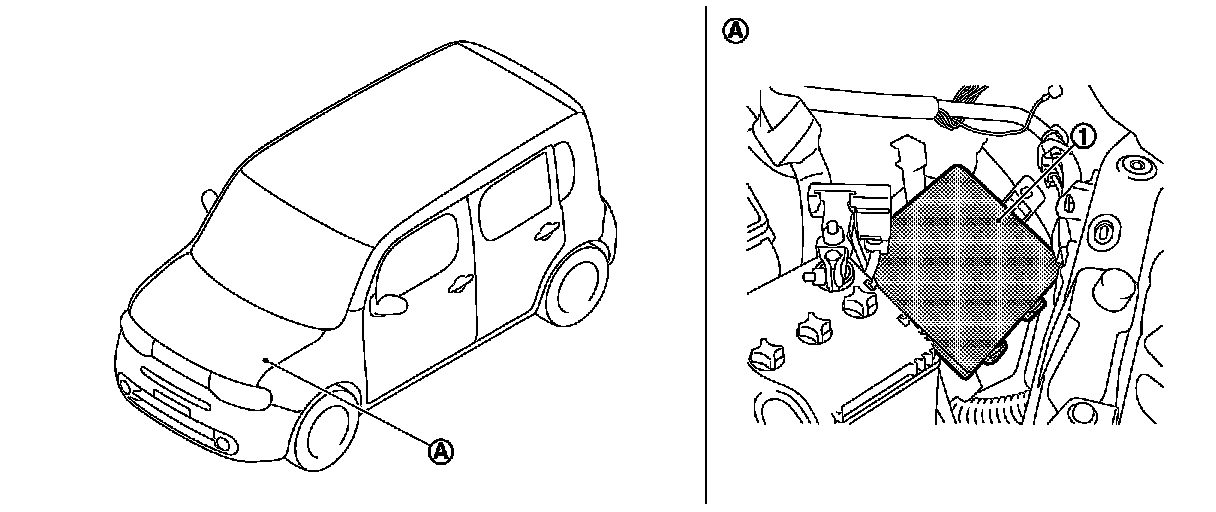 A

A

1