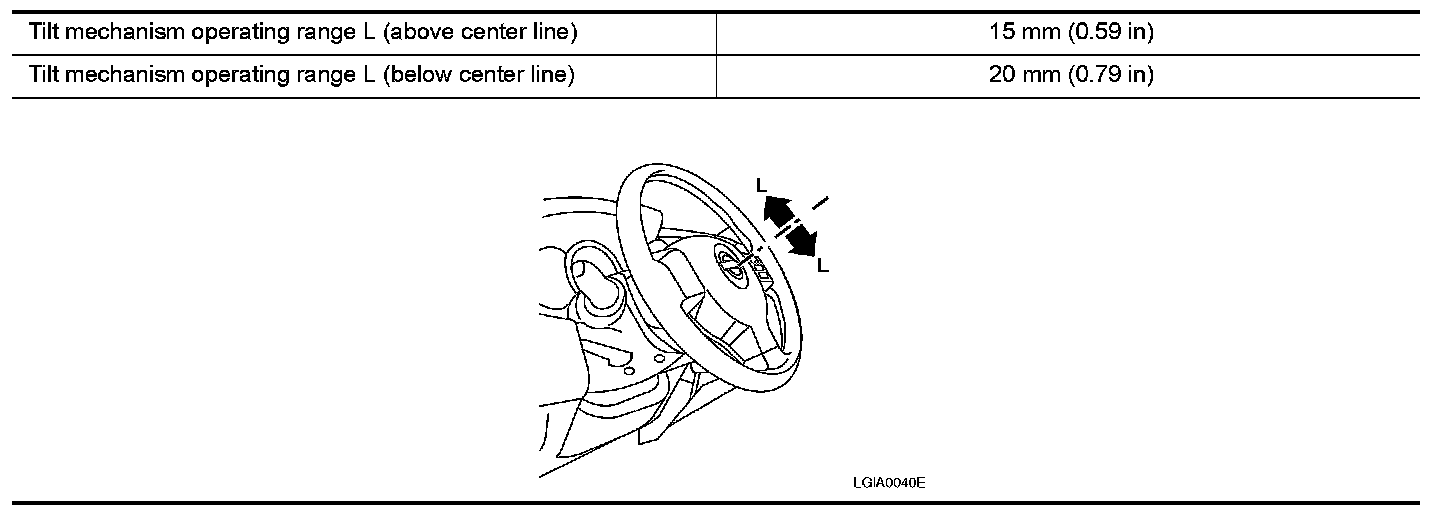 | Tilt mechanism operating range L (above center line) | 15 mm (0.59 in) |
|---|---|
| Tilt mechanism operating range L (below center line) | 20 mm (0.79 in) |

L

L

LGIA0040E