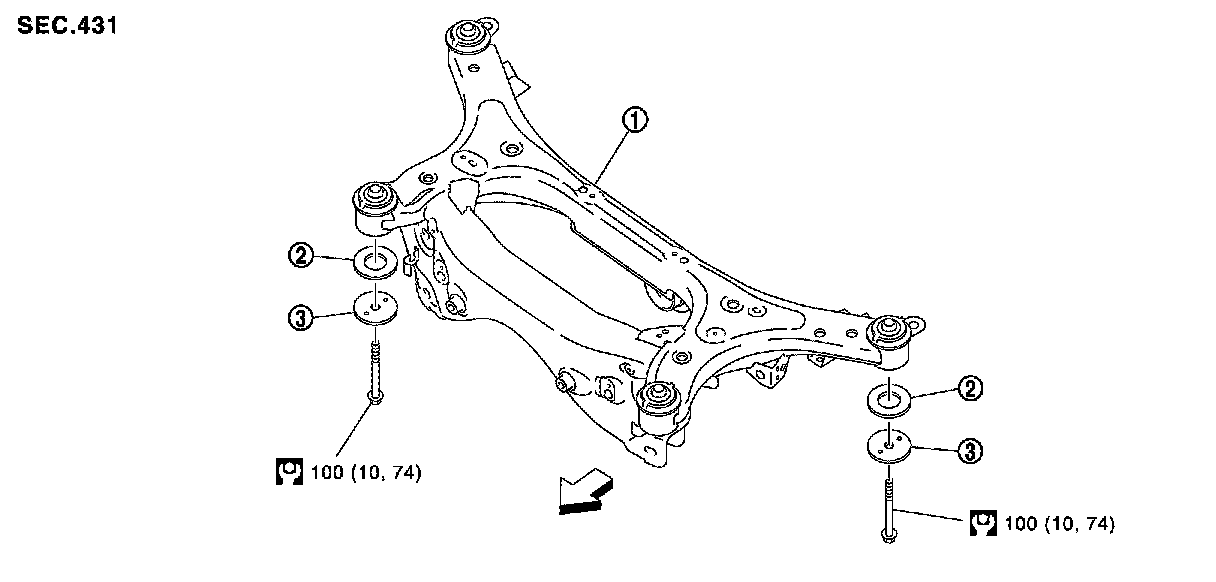 SEC.431

1

2

3

100 (10, 74)

2

3

100 (10, 74)