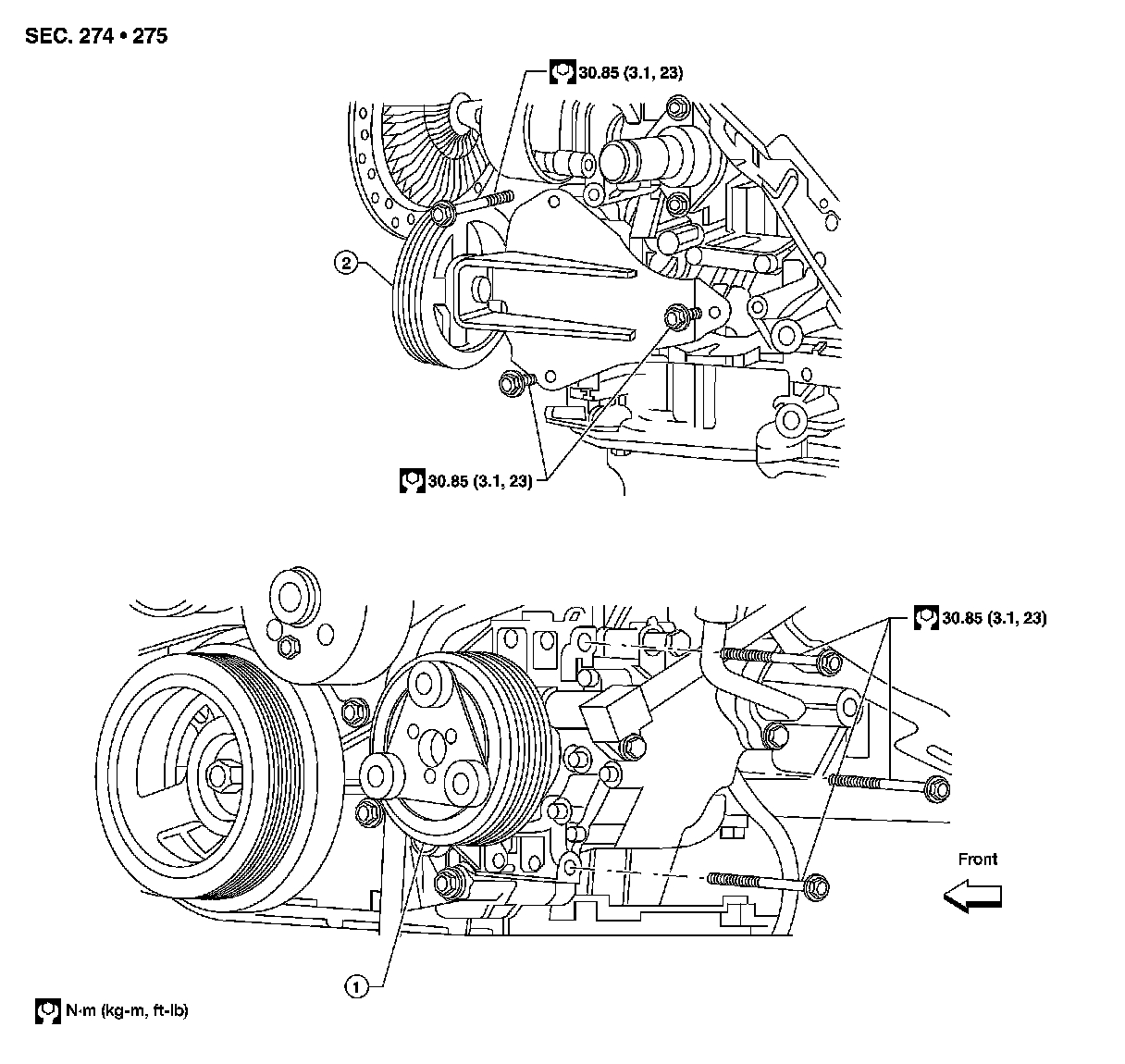 SEC. 274 • 275

30.85 (3.1, 23)

2

30.85 (3.1, 23)

30.85 (3.1, 23)

Front

1

N·m (kg-m, ft-lb)