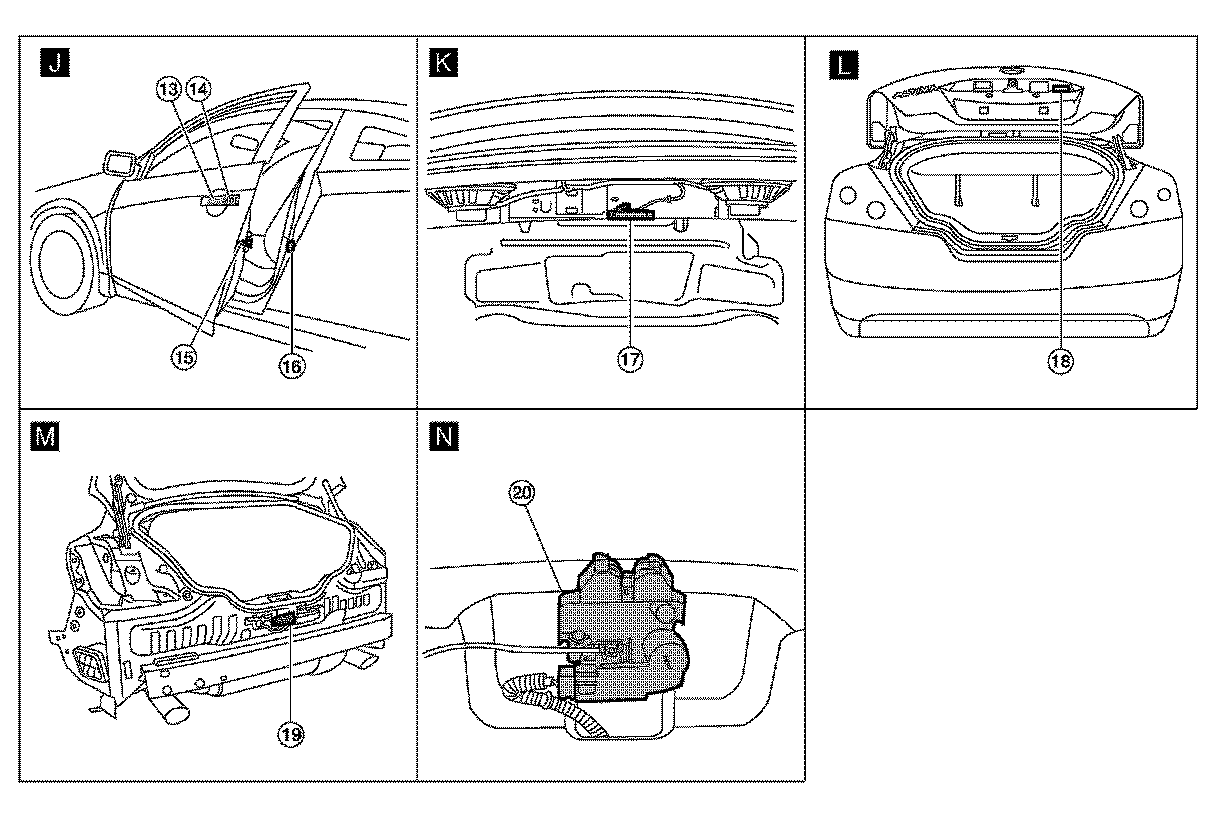 J
13
14
15
16
K
17
L
18
M
19
N
20