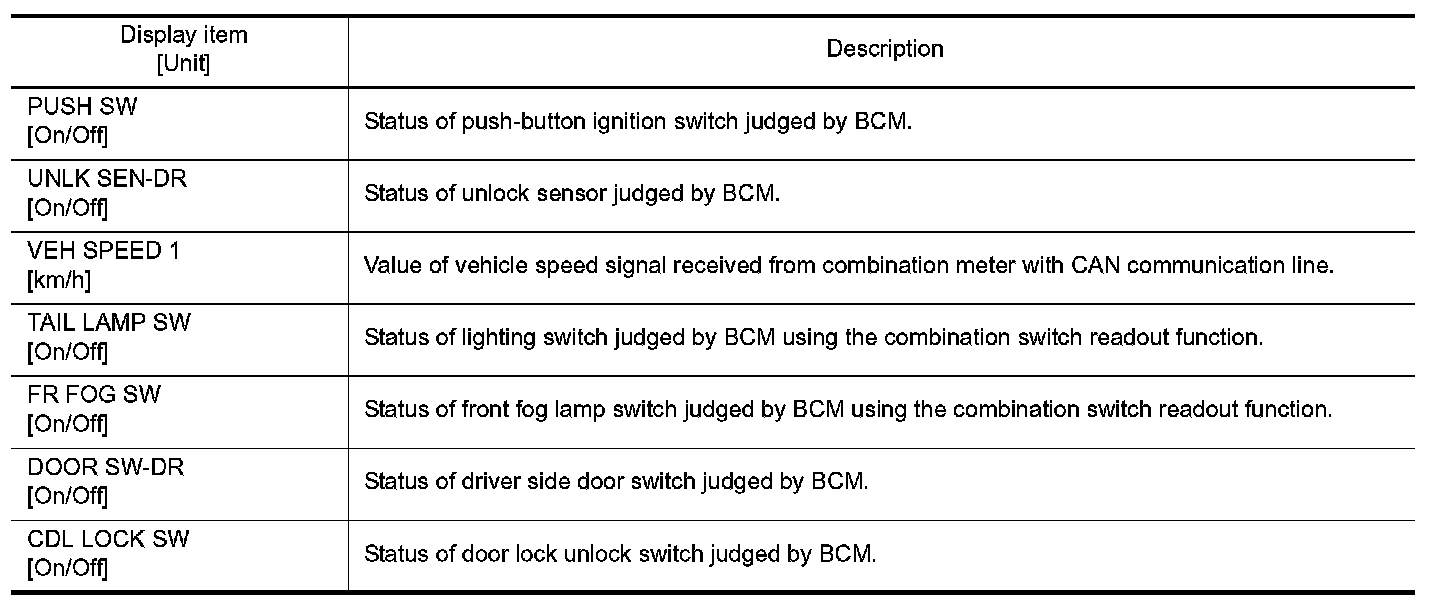 | Display item [Unit] | Description |
|---|---|
| PUSH SW [On/Off] | Status of push-button ignition switch judged by BCM. |
| UNLK SEN-DR [On/Off] | Status of unlock sensor judged by BCM. |
| VEH SPEED 1 [km/h] | Value of vehicle speed signal received from combination meter with CAN communication line. |
| TAIL LAMP SW [On/Off] | Status of lighting switch judged by BCM using the combination switch readout function. |
| FR FOG SW [On/Off] | Status of front fog lamp switch judged by BCM using the combination switch readout function. |
| DOOR SW-DR [On/Off] | Status of driver side door switch judged by BCM. |
| CDL LOCK SW [On/Off] | Status of door lock unlock switch judged by BCM. |