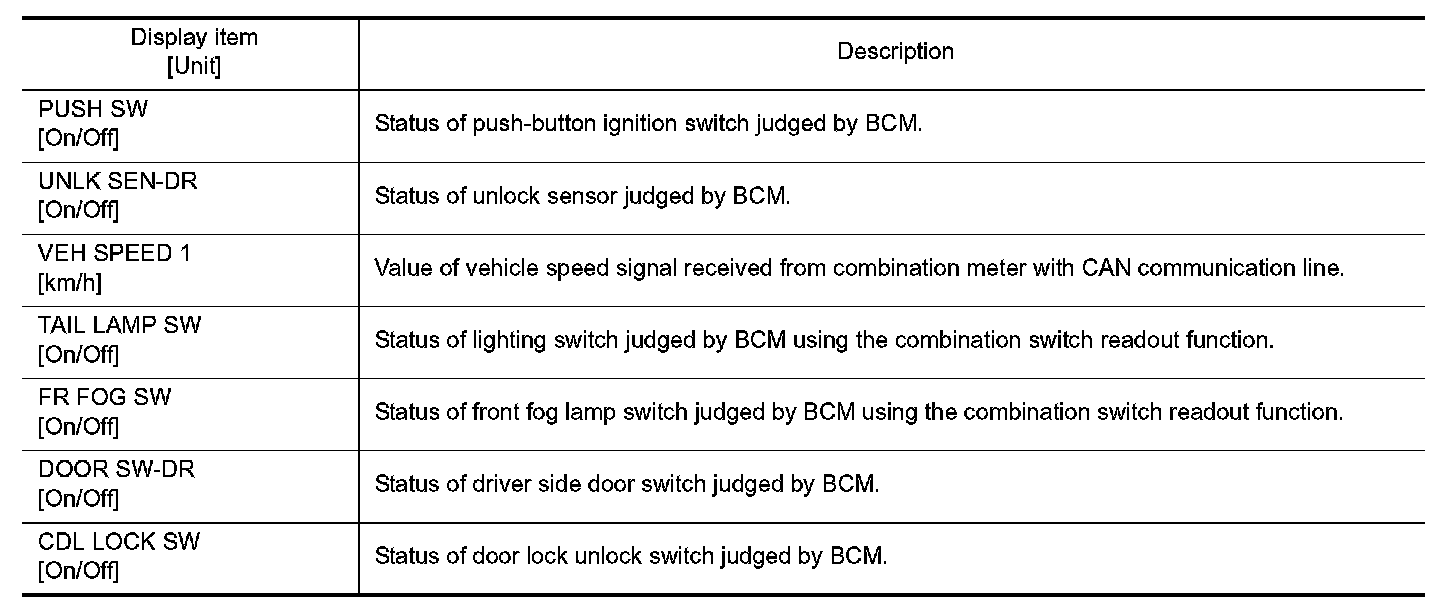 | Display item [Unit] | Description |
|---|---|
| PUSH SW [On/Off] | Status of push-button ignition switch judged by BCM. |
| UNLK SEN-DR [On/Off] | Status of unlock sensor judged by BCM. |
| VEH SPEED 1 [km/h] | Value of vehicle speed signal received from combination meter with CAN communication line. |
| TAIL LAMP SW [On/Off] | Status of lighting switch judged by BCM using the combination switch readout function. |
| FR FOG SW [On/Off] | Status of front fog lamp switch judged by BCM using the combination switch readout function. |
| DOOR SW-DR [On/Off] | Status of driver side door switch judged by BCM. |
| CDL LOCK SW [On/Off] | Status of door lock unlock switch judged by BCM. |