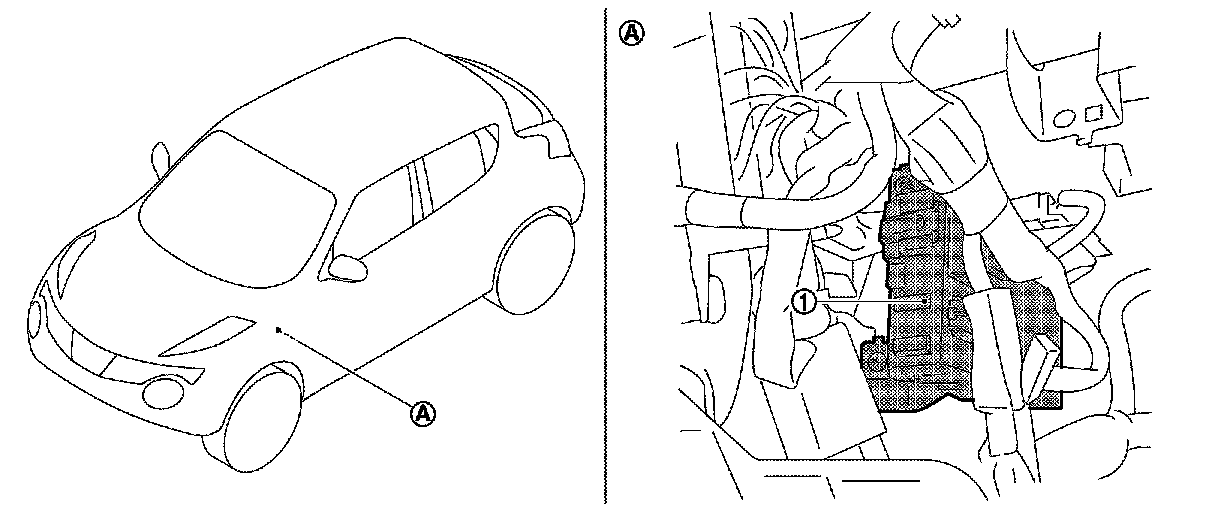 Ⓐ

Ⓐ

①