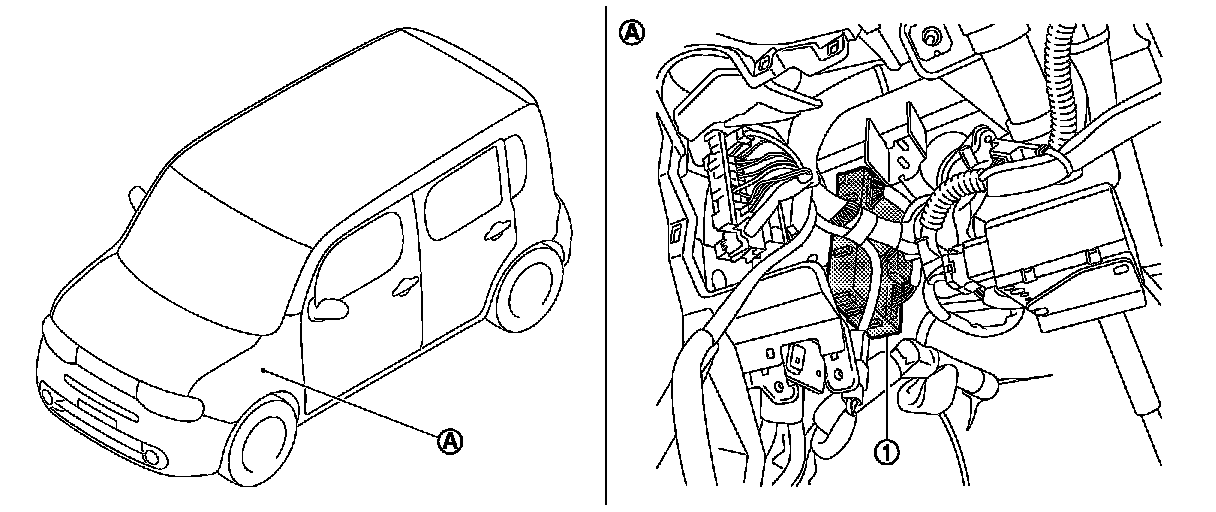 Ⓐ

Ⓐ

①