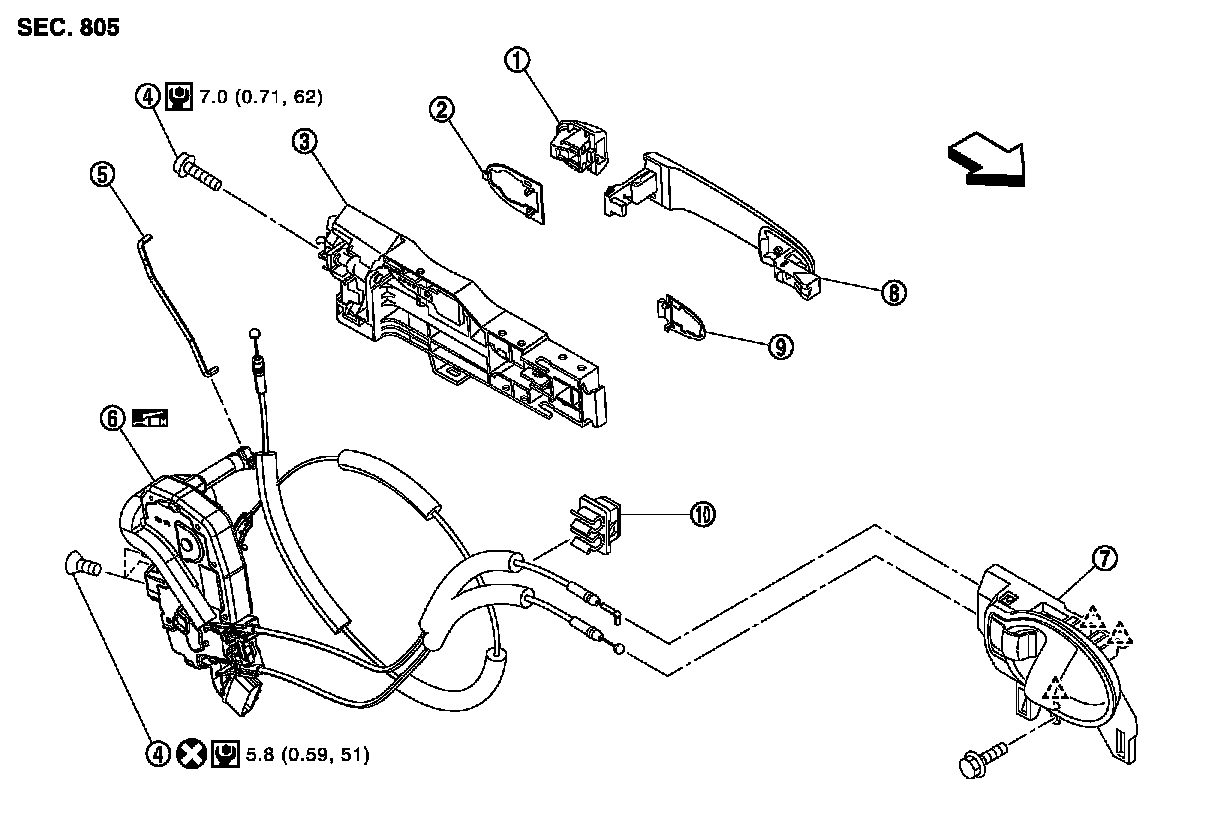 SEC. 805

④ 7.0 (0.71, 62)

①
②
③
⑤
⑥
⑧
⑨
⑩
⑦

④ 5.8 (0.59, 51)