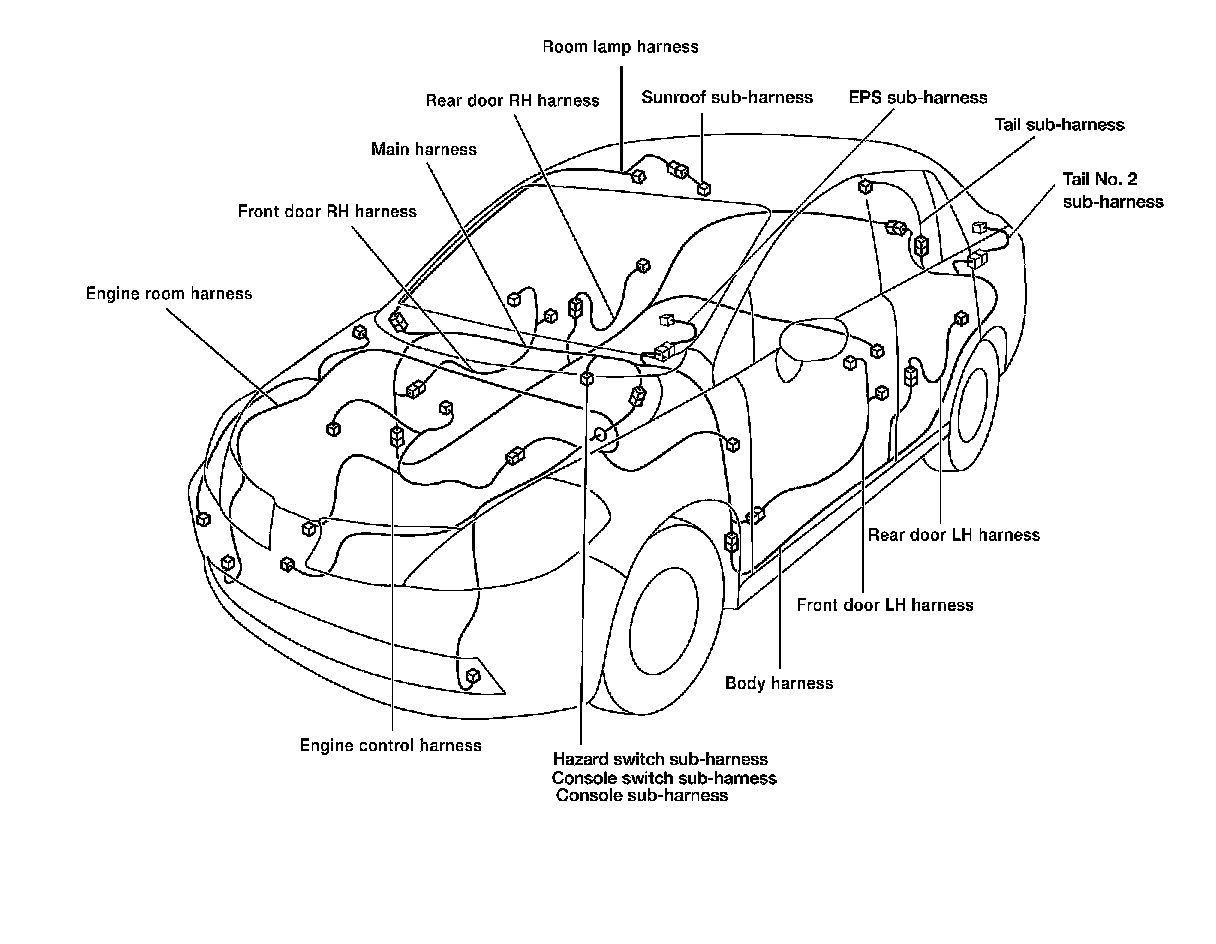 Room lamp harness
Rear door RH harness
Sunroof sub-harness
EPS sub-harness
Tail sub-harness
Main harness
Tail No. 2 sub-harness
Front door RH harness
Engine room harness
Rear door LH harness
Front door LH harness
Body harness
Engine control harness
Hazard switch sub-harness
Console switch sub-harness
Console sub-harness