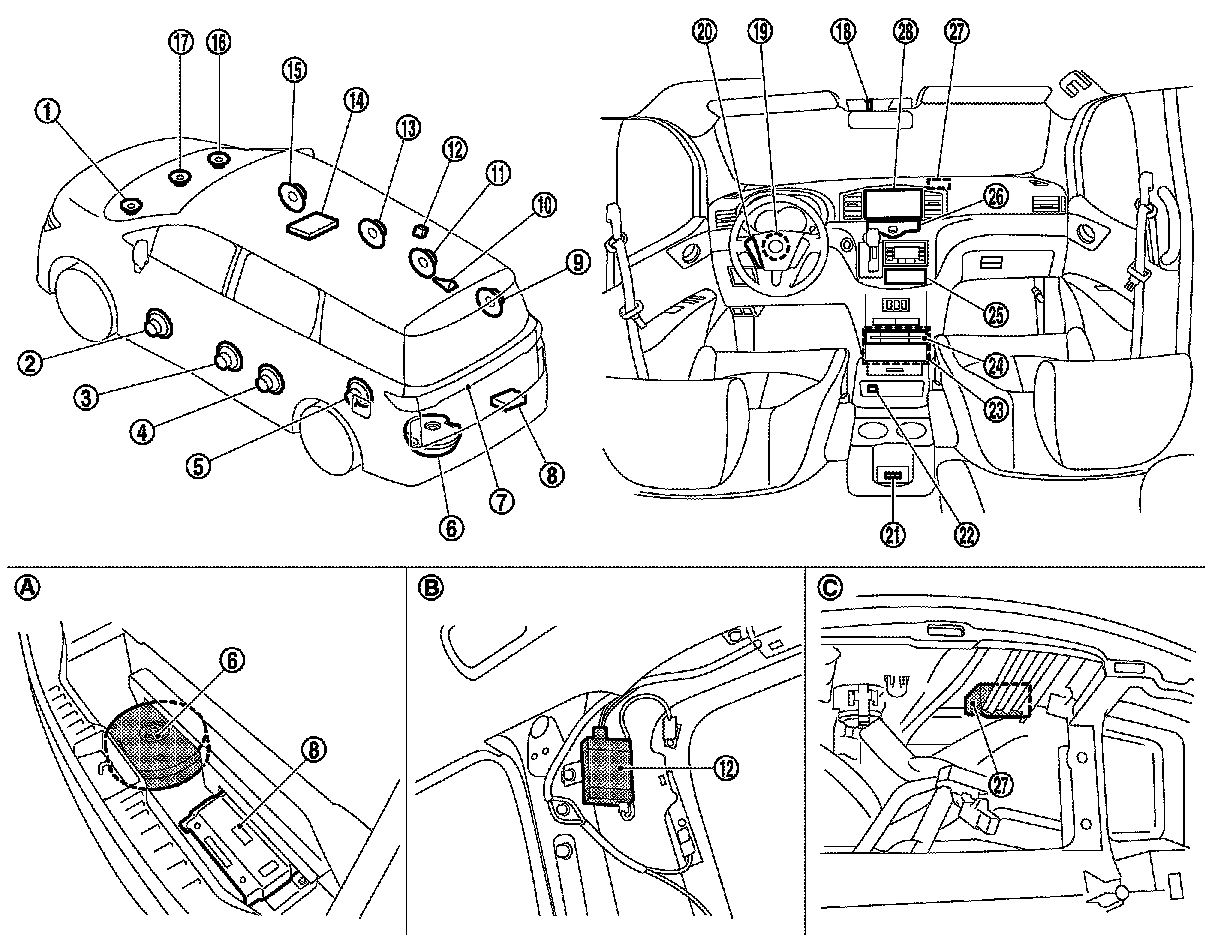 1
17
16
15
14
13
12
11
10
9
2
3
4
5
6
7
8
20
19
18
28
27
26
25
24
23
22
21
A
6
8
B
12
C
27