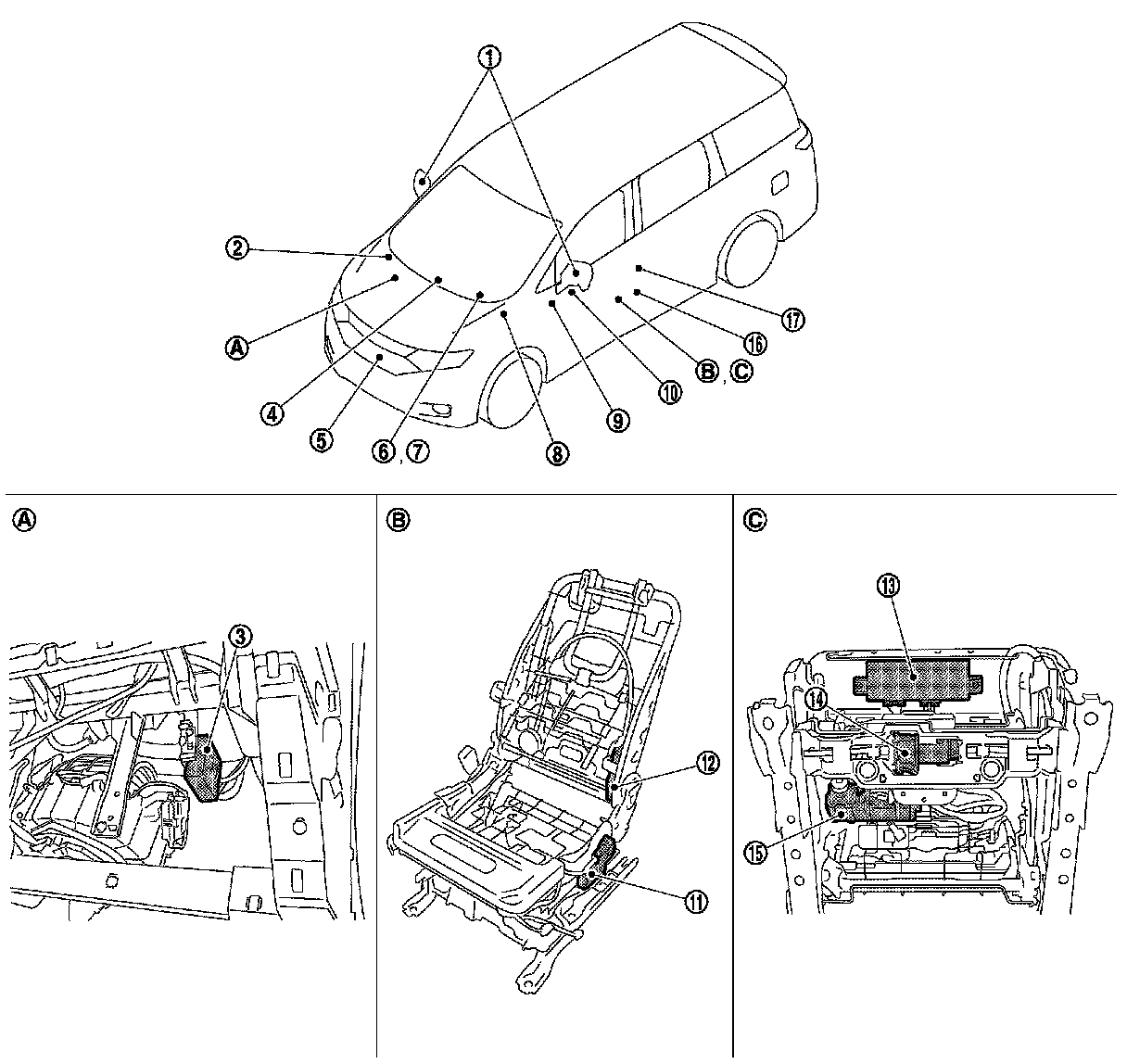 1
2
A
4
5
6, 7
8
9
10
B, C
16
17

A
3

B
12
11

C
13
14
15