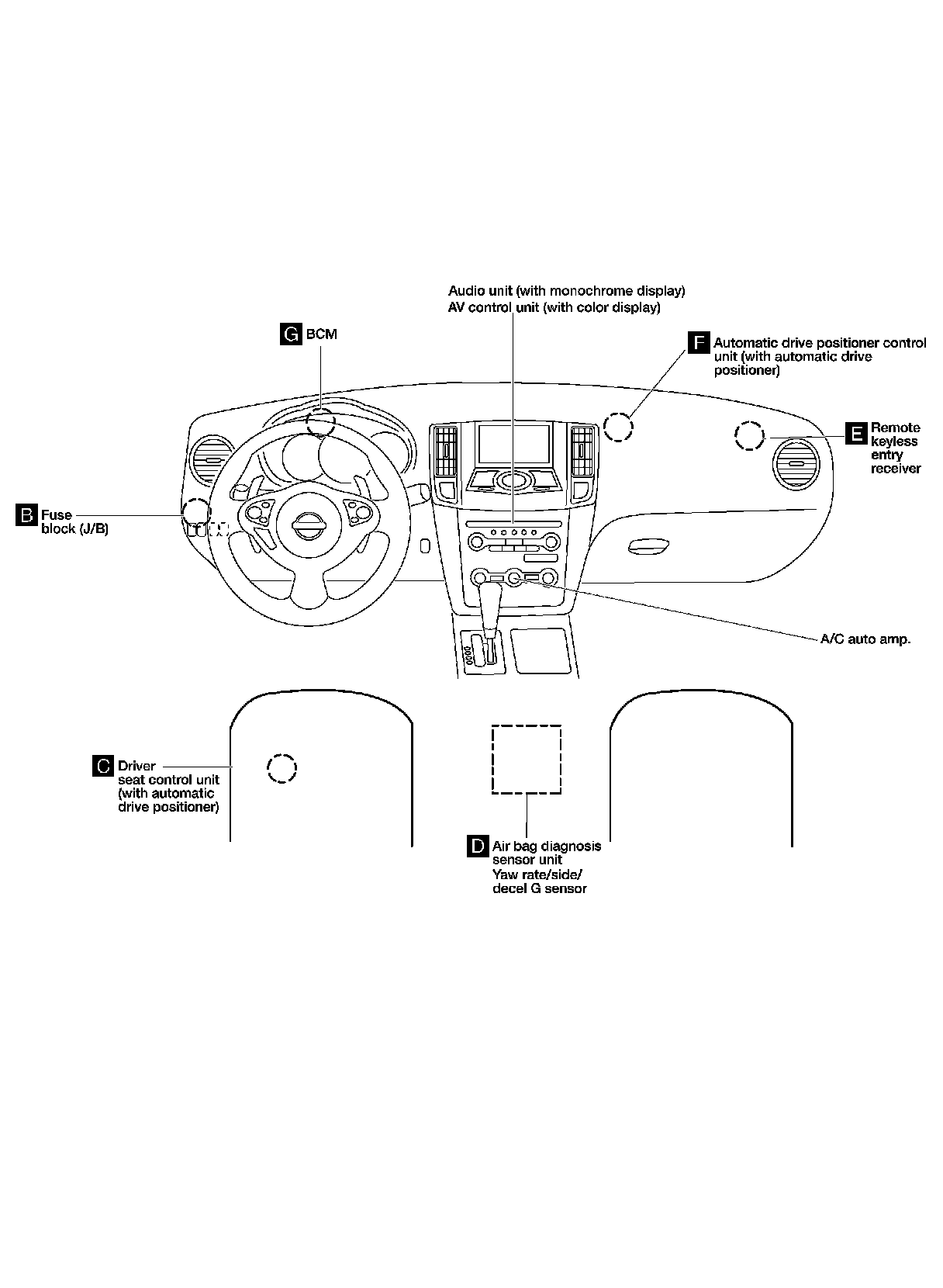 Audio unit (with monochrome display)
AV control unit (with color display)

G BCM

F Automatic drive positioner control unit (with automatic drive positioner)

E Remote keyless entry receiver

B Fuse block (J/B)

A/C auto amp.

C Driver seat control unit (with automatic drive positioner)

D Air bag diagnosis sensor unit
Yaw rate/side/ decel G sensor