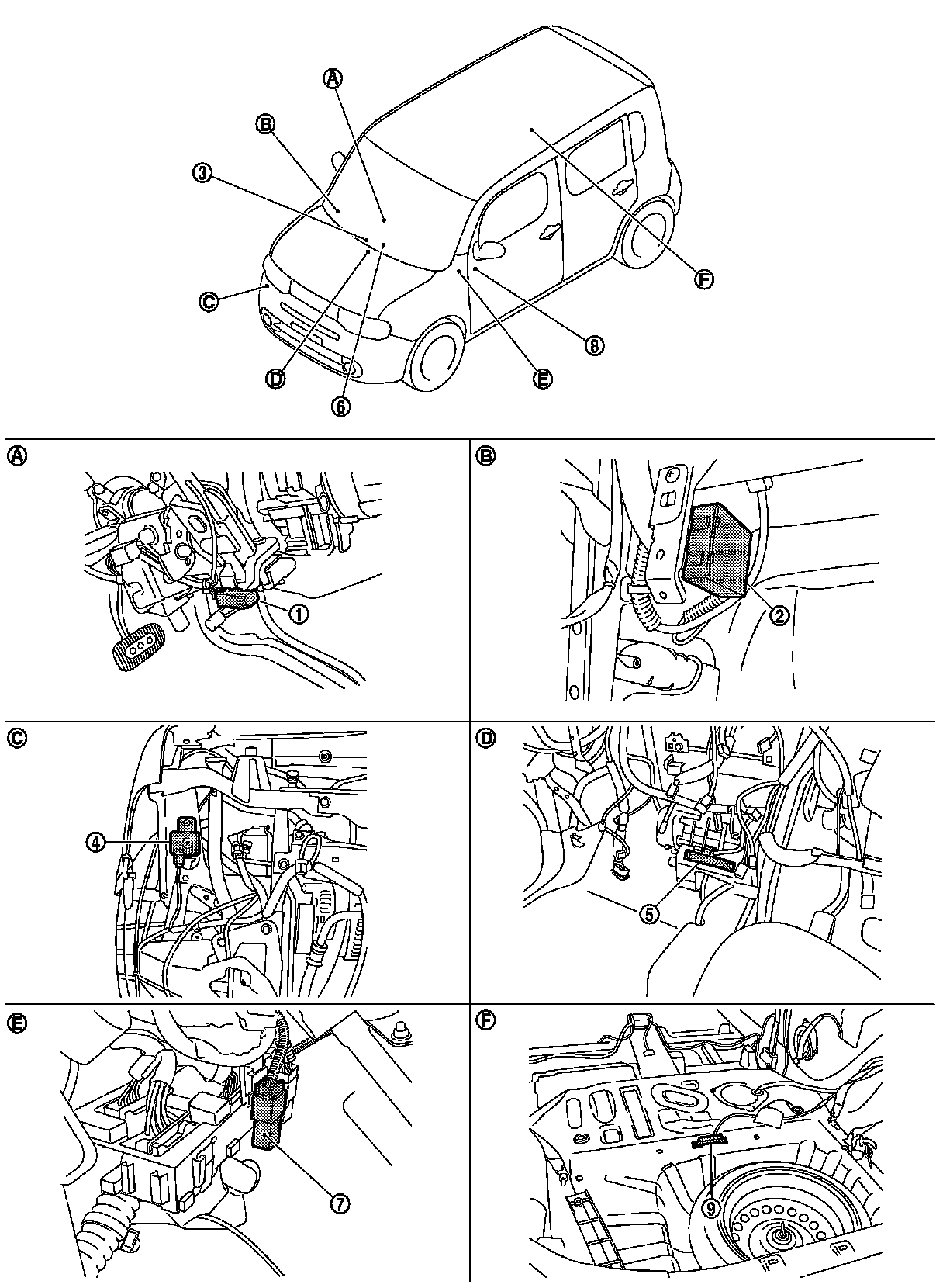 A
B
3
C
D
6
E
8
F

A
1

B
2

C
4

D
5

E
7

F
9