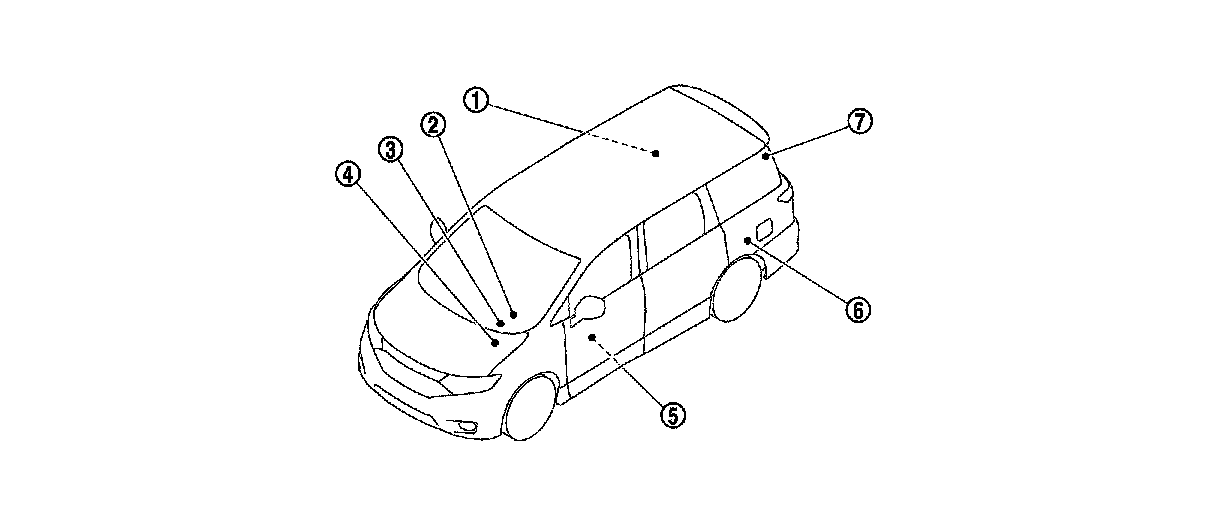 ①
②
③
④
⑤
⑥
⑦