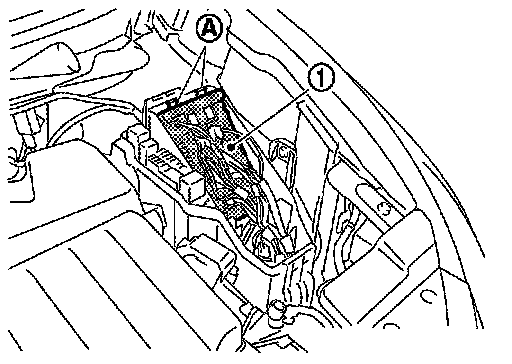 A
1