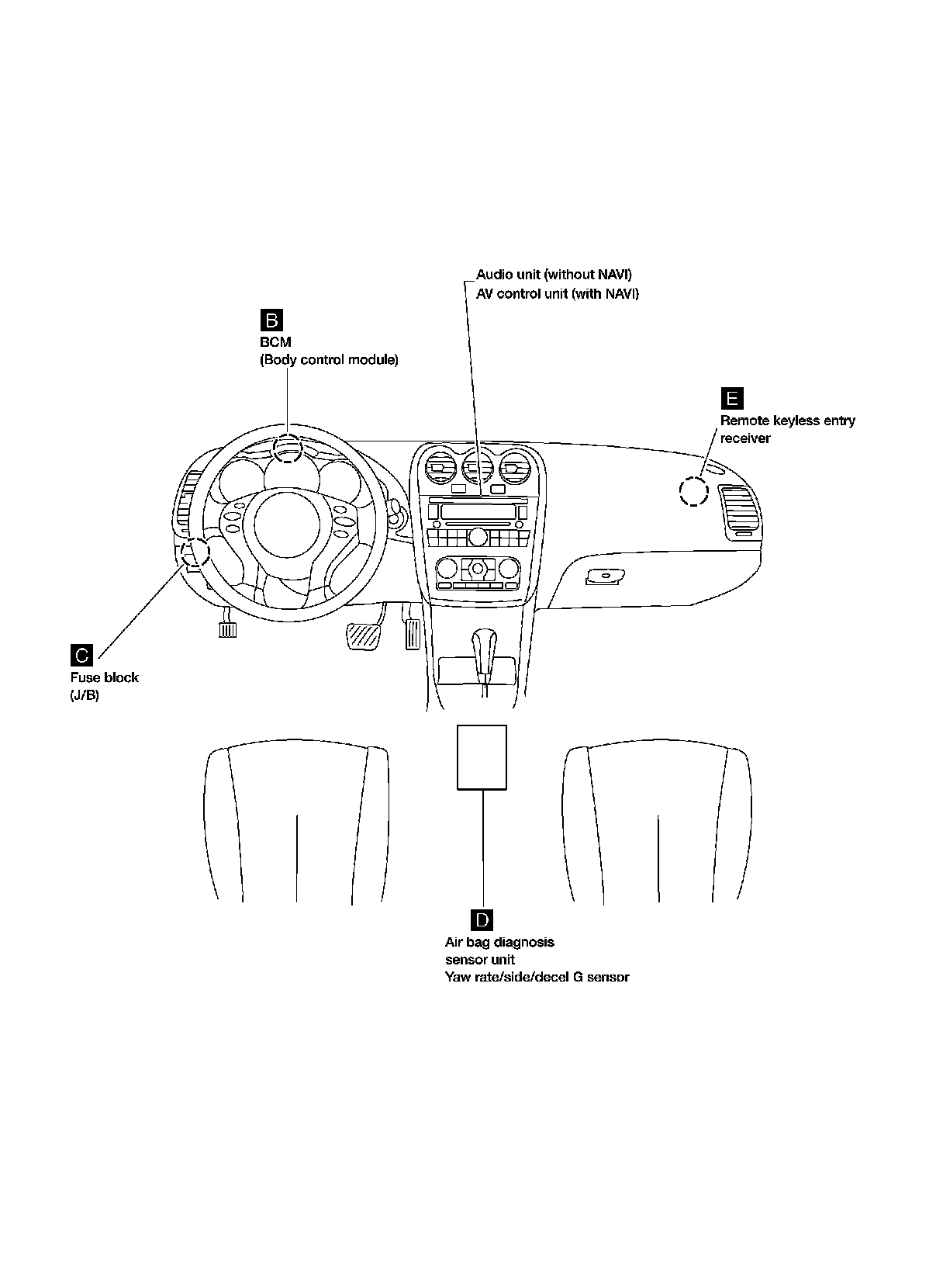 Audio unit (without NAVI)
AV control unit (with NAVI)

B
BCM
(Body control module)

E
Remote keyless entry receiver

C
Fuse block
(J/B)

D
Air bag diagnosis sensor unit
Yaw rate/side/decel G sensor