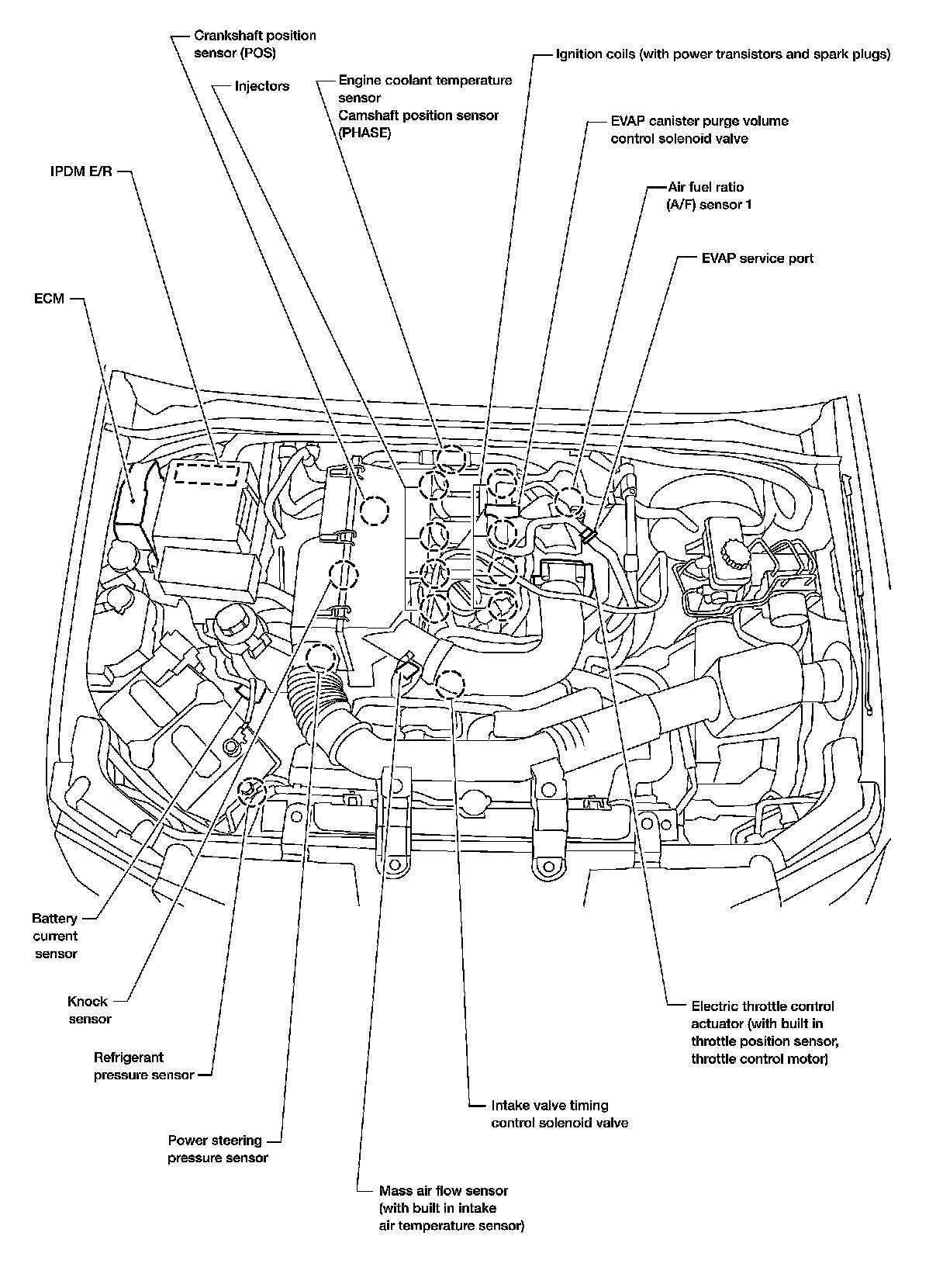 Crankshaft position sensor (POS)

Injectors

Engine coolant temperature sensor
Camshaft position sensor (PHASE)

Ignition coils (with power transistors and spark plugs)

EVAP canister purge volume control solenoid valve

Air fuel ratio (A/F) sensor 1

EVAP service port

IPDM E/R

ECM

Battery current sensor

Knock sensor

Refrigerant pressure sensor

Power steering pressure sensor

Mass air flow sensor (with built in intake air temperature sensor)

Intake valve timing control solenoid valve

Electric throttle control actuator (with built in throttle position sensor, throttle control motor)