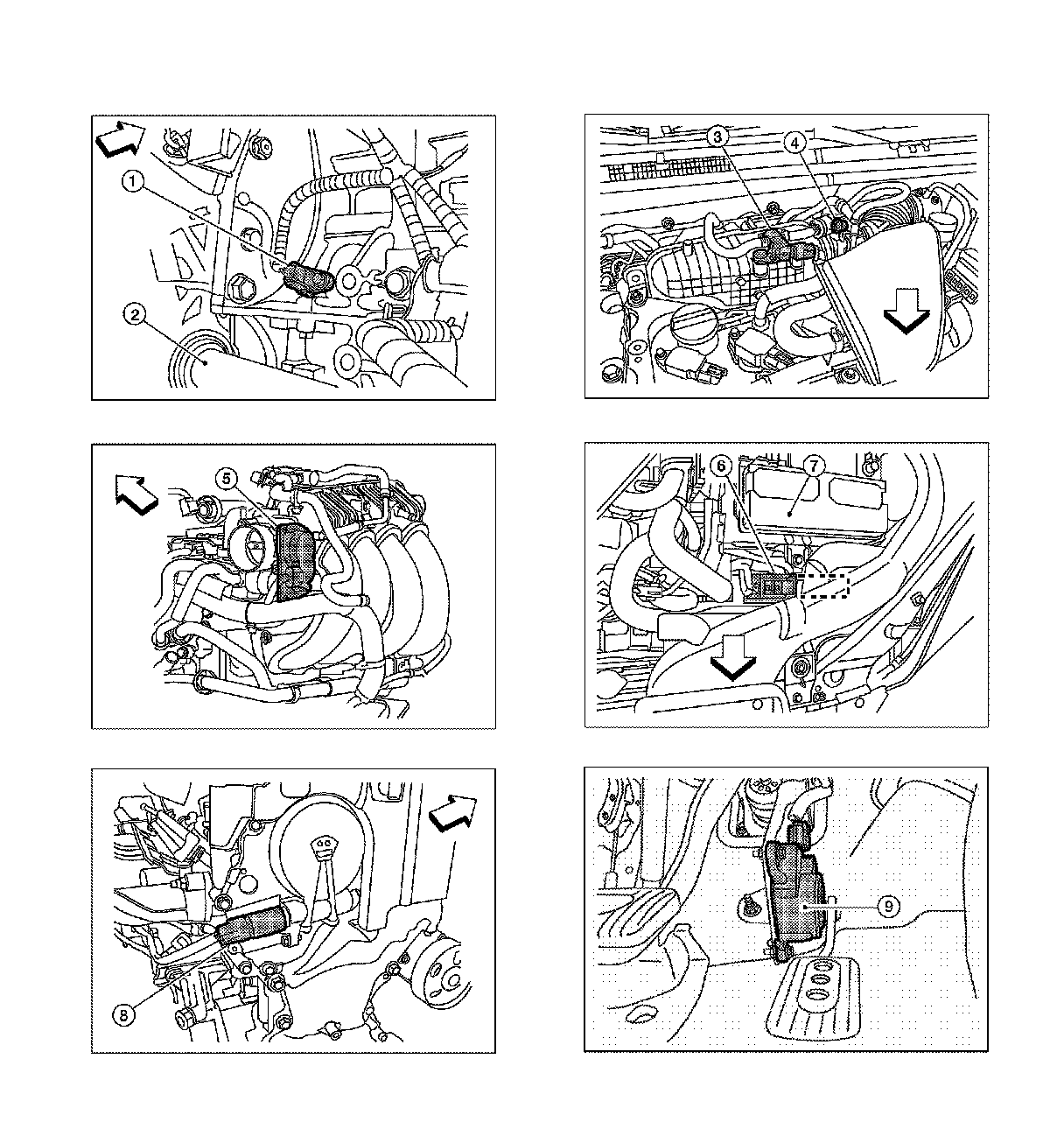 1
2
3
4
5
6
7
8
9