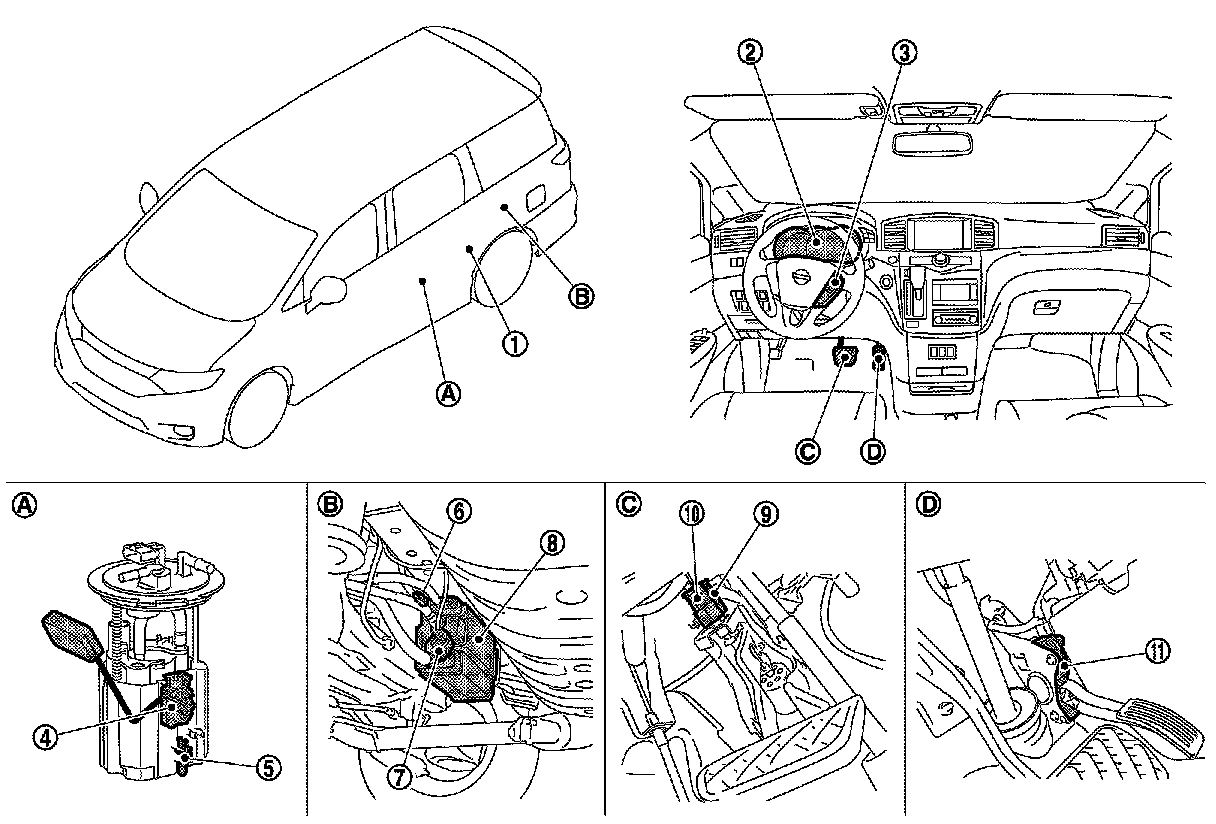 2
3
B
1
A
C
D
A
4
5
B
6
8
7
C
10
9
D
11