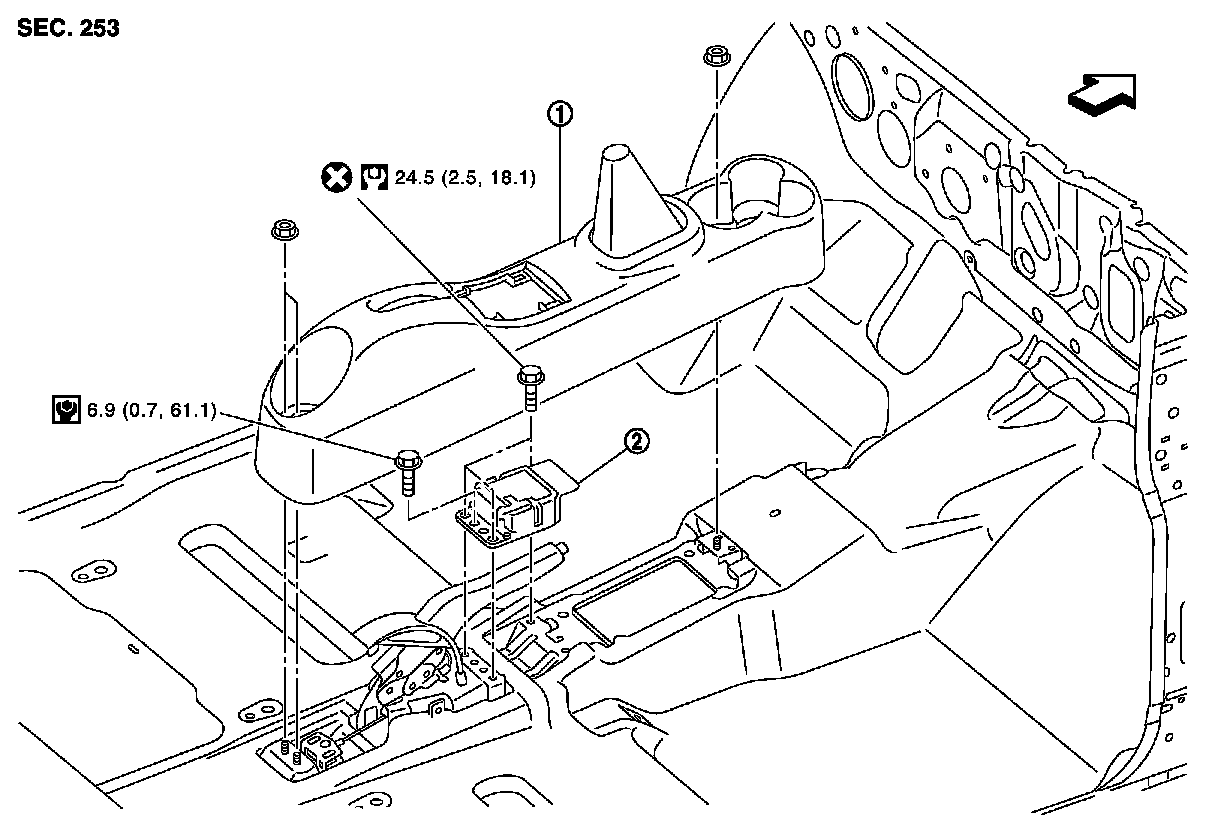 SEC. 253

1

24.5 (2.5, 18.1)

6.9 (0.7, 61.1)

2