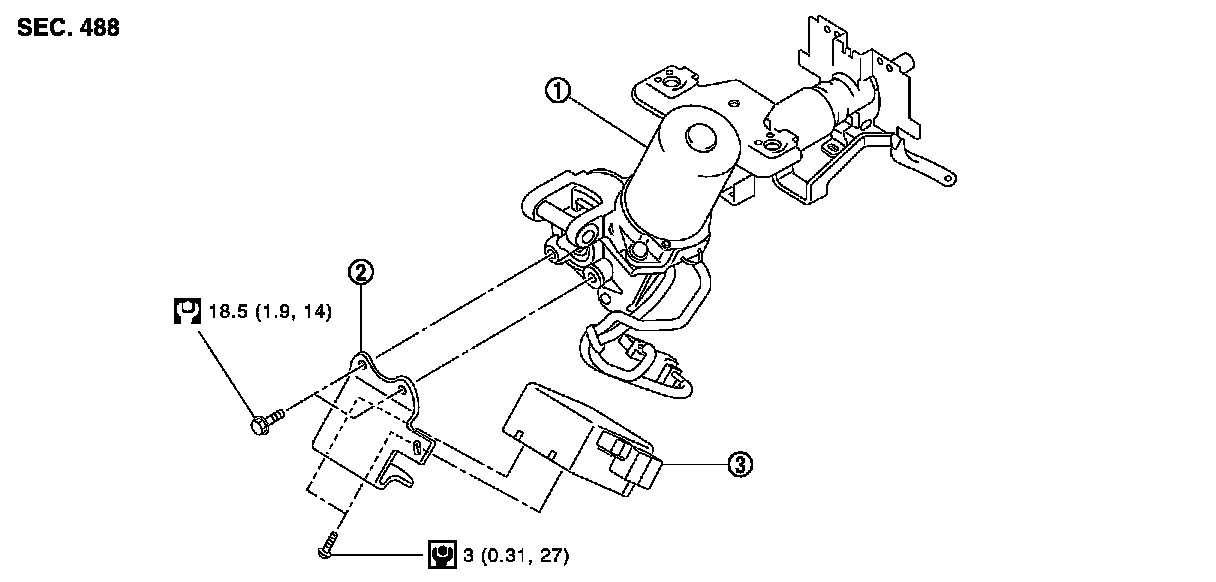 SEC. 488

①

②

18.5 (1.9, 14)

③

3 (0.31, 27)